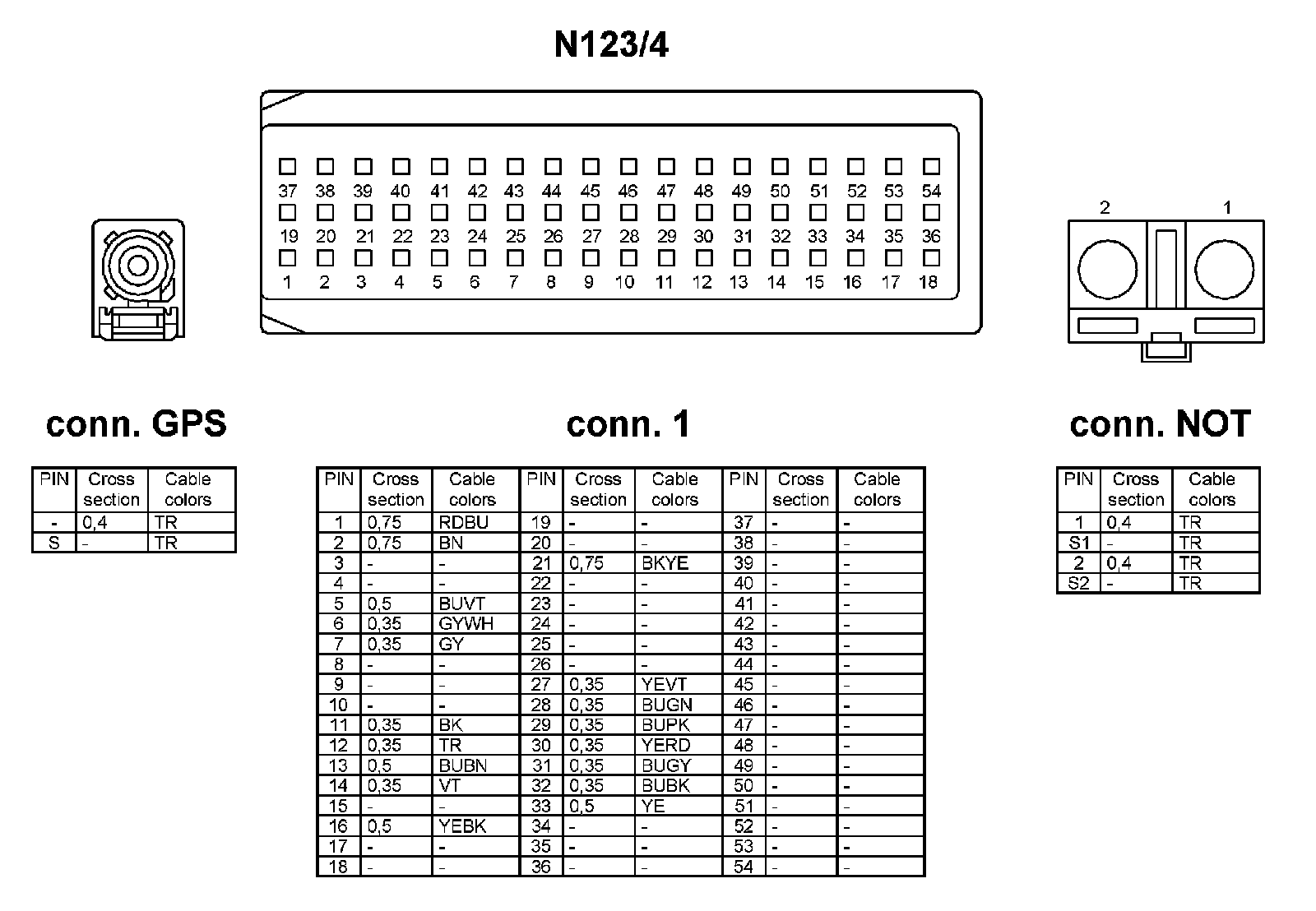 N123/4

37 38 39 40 41 42 43 44 45 46 47 48 49 50 51 52 53 54
19 20 21 22 23 24 25 26 27 28 29 30 31 32 33 34 35 36
1 2 3 4 5 6 7 8 9 10 11 12 13 14 15 16 17 18

2 1

conn. GPS

| PIN | Cross section | Cable colors |
|---|---|---|
| - | 0,4 | TR |
| S | - | TR |

conn. 1

| PIN | Cross section | Cable colors | PIN | Cross section | Cable colors | PIN | Cross section | Cable colors |
|---|---|---|---|---|---|---|---|---|
| 1 | 0,75 | RDBU | 19 | - | - | 37 | - | - |
| 2 | 0,75 | BN | 20 | - | - | 38 | - | - |
| 3 | - | - | 21 | 0,75 | BKYE | 39 | - | - |
| 4 | - | - | 22 | - | - | 40 | - | - |
| 5 | 0,5 | BUVT | 23 | - | - | 41 | - | - |
| 6 | 0,35 | GYWH | 24 | - | - | 42 | - | - |
| 7 | 0,35 | GY | 25 | - | - | 43 | - | - |
| 8 | - | - | 26 | - | - | 44 | - | - |
| 9 | - | - | 27 | 0,35 | YEVT | 45 | - | - |
| 10 | - | - | 28 | 0,35 | BUGN | 46 | - | - |
| 11 | 0,35 | BK | 29 | 0,35 | BUPK | 47 | - | - |
| 12 | 0,35 | TR | 30 | 0,35 | YERD | 48 | - | - |
| 13 | 0,5 | BUBN | 31 | 0,35 | BUGY | 49 | - | - |
| 14 | 0,35 | VT | 32 | 0,35 | BUBK | 50 | - | - |
| 15 | - | - | 33 | 0,5 | YE | 51 | - | - |
| 16 | 0,5 | YEBK | 34 | - | - | 52 | - | - |
| 17 | - | - | 35 | - | - | 53 | - | - |
| 18 | - | - | 36 | - | - | 54 | - | - |

conn. NOT

| PIN | Cross section | Cable colors |
|---|---|---|
| 1 | 0,4 | TR |
| S1 | - | TR |
| 2 | 0,4 | TR |
| S2 | - | TR |