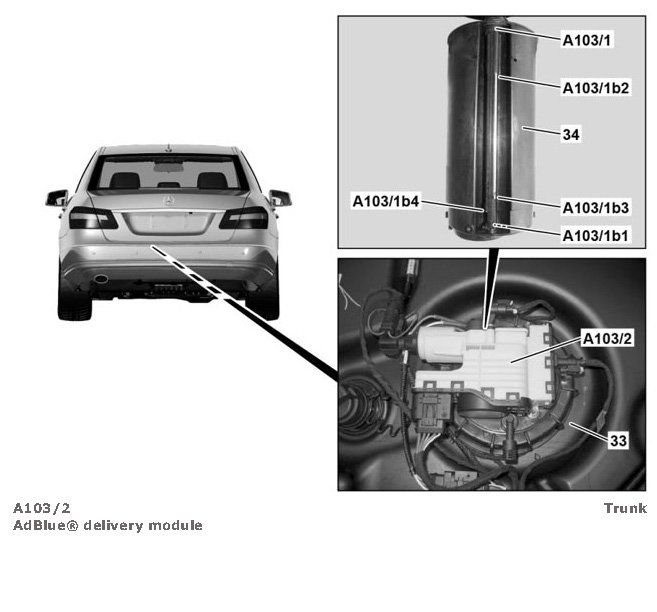 A103/1
A103/1b2
34
A103/1b4
A103/1b3
A103/1b1
A103/2
33

A103/2
AdBlue® delivery module

Trunk