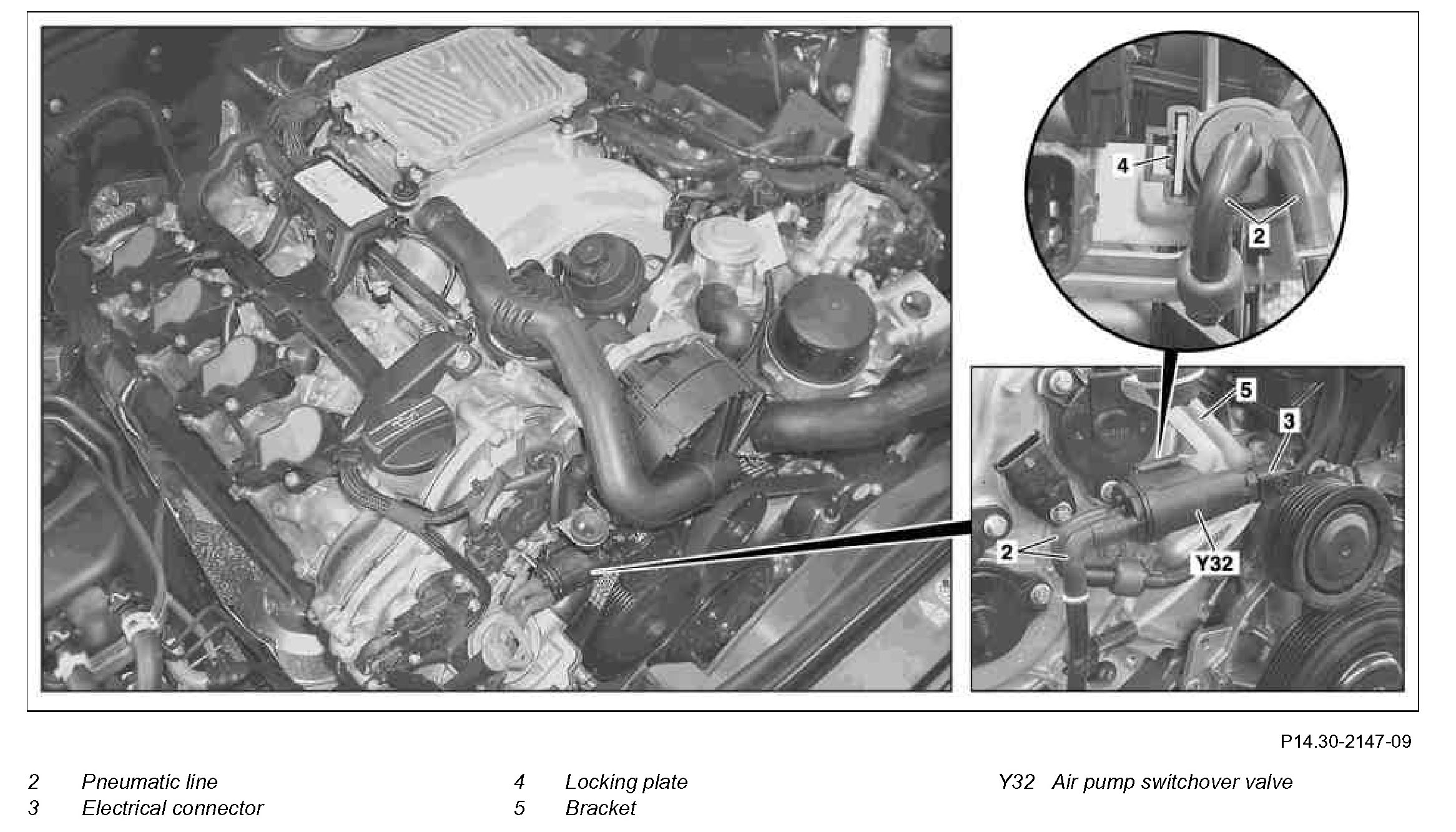 4

2

5

3

2

Y32

P14.30-2147-09

2 Pneumatic line
3 Electrical connector

4 Locking plate
5 Bracket

Y32 Air pump switchover valve