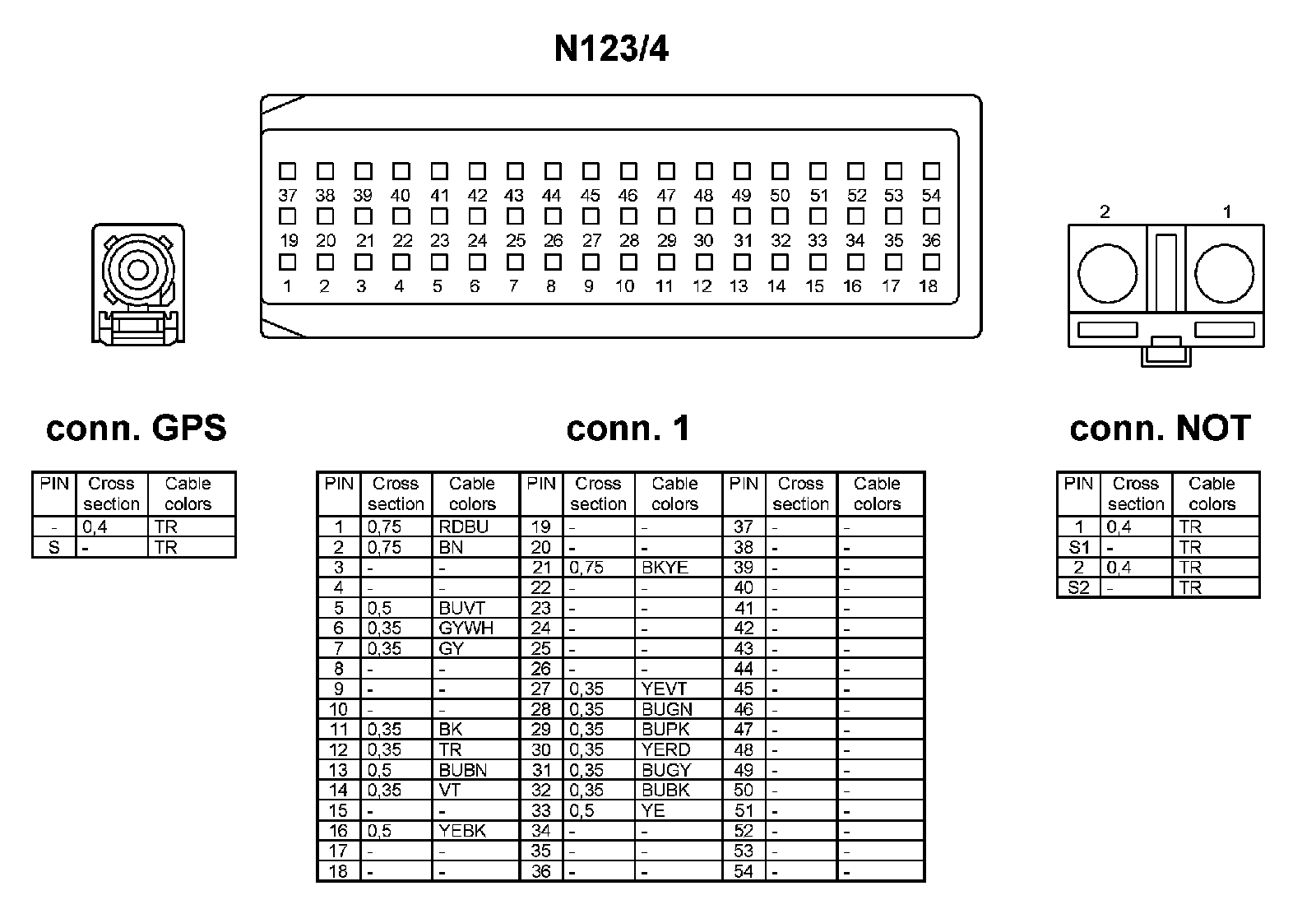 N123/4

37 38 39 40 41 42 43 44 45 46 47 48 49 50 51 52 53 54
19 20 21 22 23 24 25 26 27 28 29 30 31 32 33 34 35 36
1 2 3 4 5 6 7 8 9 10 11 12 13 14 15 16 17 18

2 1

conn. GPS

| PIN | Cross section | Cable colors |
|---|---|---|
| - | 0,4 | TR |
| S | - | TR |

conn. 1

| PIN | Cross section | Cable colors | PIN | Cross section | Cable colors | PIN | Cross section | Cable colors |
|---|---|---|---|---|---|---|---|---|
| 1 | 0,75 | RDBU | 19 | - | - | 37 | - | - |
| 2 | 0,75 | BN | 20 | - | - | 38 | - | - |
| 3 | - | - | 21 | 0,75 | BKYE | 39 | - | - |
| 4 | - | - | 22 | - | - | 40 | - | - |
| 5 | 0,5 | BUVT | 23 | - | - | 41 | - | - |
| 6 | 0,35 | GYWH | 24 | - | - | 42 | - | - |
| 7 | 0,35 | GY | 25 | - | - | 43 | - | - |
| 8 | - | - | 26 | - | - | 44 | - | - |
| 9 | - | - | 27 | 0,35 | YEVT | 45 | - | - |
| 10 | - | - | 28 | 0,35 | BUGN | 46 | - | - |
| 11 | 0,35 | BK | 29 | 0,35 | BUPK | 47 | - | - |
| 12 | 0,35 | TR | 30 | 0,35 | YERD | 48 | - | - |
| 13 | 0,5 | BUBN | 31 | 0,35 | BUGY | 49 | - | - |
| 14 | 0,35 | VT | 32 | 0,35 | BUBK | 50 | - | - |
| 15 | - | - | 33 | 0,5 | YE | 51 | - | - |
| 16 | 0,5 | YEBK | 34 | - | - | 52 | - | - |
| 17 | - | - | 35 | - | - | 53 | - | - |
| 18 | - | - | 36 | - | - | 54 | - | - |

conn. NOT

| PIN | Cross section | Cable colors |
|---|---|---|
| 1 | 0,4 | TR |
| S1 | - | TR |
| 2 | 0,4 | TR |
| S2 | - | TR |