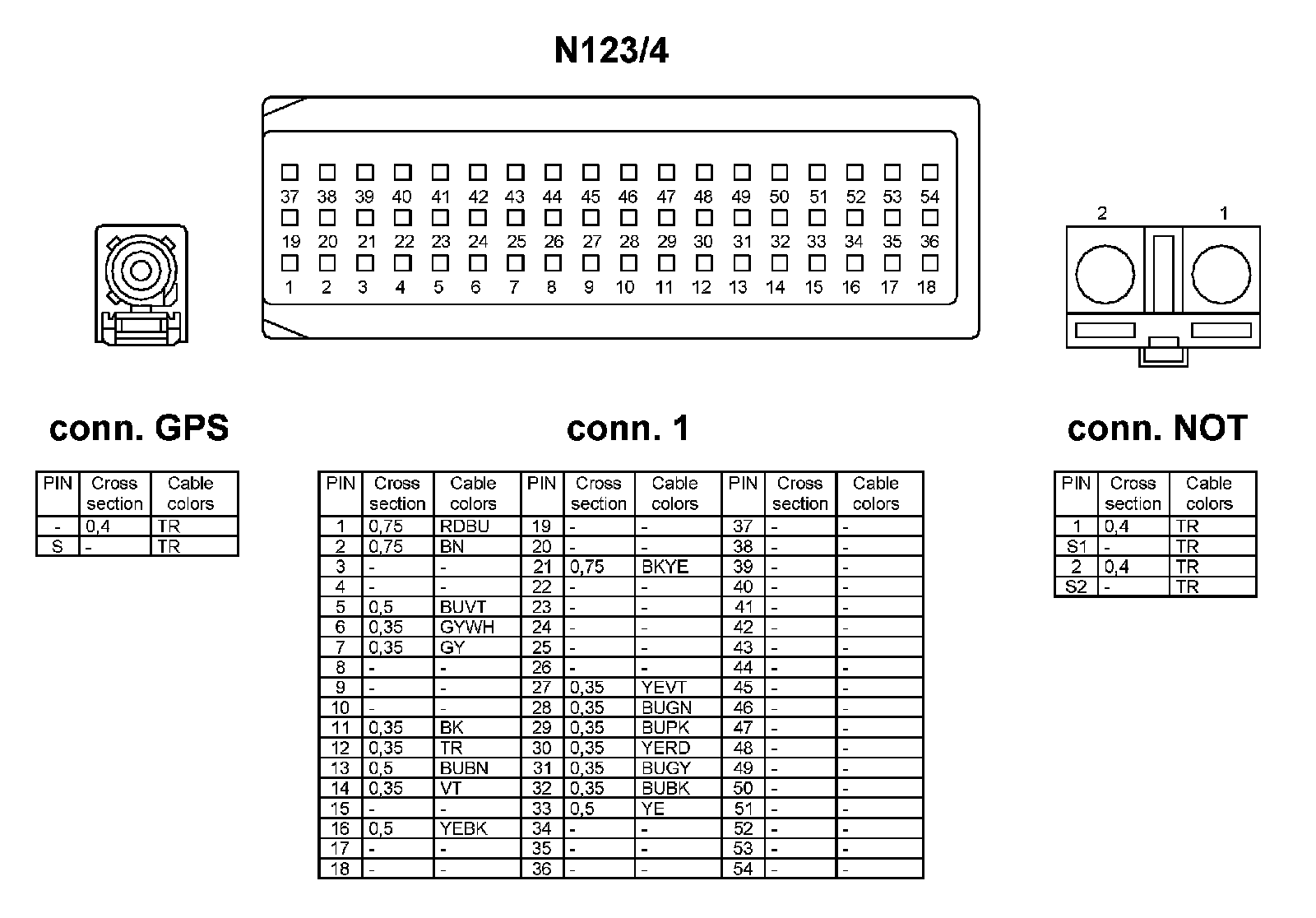 N123/4

37 38 39 40 41 42 43 44 45 46 47 48 49 50 51 52 53 54
19 20 21 22 23 24 25 26 27 28 29 30 31 32 33 34 35 36
1 2 3 4 5 6 7 8 9 10 11 12 13 14 15 16 17 18

2 1

conn. GPS

| PIN | Cross section | Cable colors |
|---|---|---|
| - | 0,4 | TR |
| S | - | TR |

conn. 1

| PIN | Cross section | Cable colors | PIN | Cross section | Cable colors | PIN | Cross section | Cable colors |
|---|---|---|---|---|---|---|---|---|
| 1 | 0,75 | RDBU | 19 | - | - | 37 | - | - |
| 2 | 0,75 | BN | 20 | - | - | 38 | - | - |
| 3 | - | - | 21 | 0,75 | BKYE | 39 | - | - |
| 4 | - | - | 22 | - | - | 40 | - | - |
| 5 | 0,5 | BUVT | 23 | - | - | 41 | - | - |
| 6 | 0,35 | GYWH | 24 | - | - | 42 | - | - |
| 7 | 0,35 | GY | 25 | - | - | 43 | - | - |
| 8 | - | - | 26 | - | - | 44 | - | - |
| 9 | - | - | 27 | 0,35 | YEVT | 45 | - | - |
| 10 | - | - | 28 | 0,35 | BUGN | 46 | - | - |
| 11 | 0,35 | BK | 29 | 0,35 | BUPK | 47 | - | - |
| 12 | 0,35 | TR | 30 | 0,35 | YERD | 48 | - | - |
| 13 | 0,5 | BUBN | 31 | 0,35 | BUGY | 49 | - | - |
| 14 | 0,35 | VT | 32 | 0,35 | BUBK | 50 | - | - |
| 15 | - | - | 33 | 0,5 | YE | 51 | - | - |
| 16 | 0,5 | YEBK | 34 | - | - | 52 | - | - |
| 17 | - | - | 35 | - | - | 53 | - | - |
| 18 | - | - | 36 | - | - | 54 | - | - |

conn. NOT

| PIN | Cross section | Cable colors |
|---|---|---|
| 1 | 0,4 | TR |
| S1 | - | TR |
| 2 | 0,4 | TR |
| S2 | - | TR |