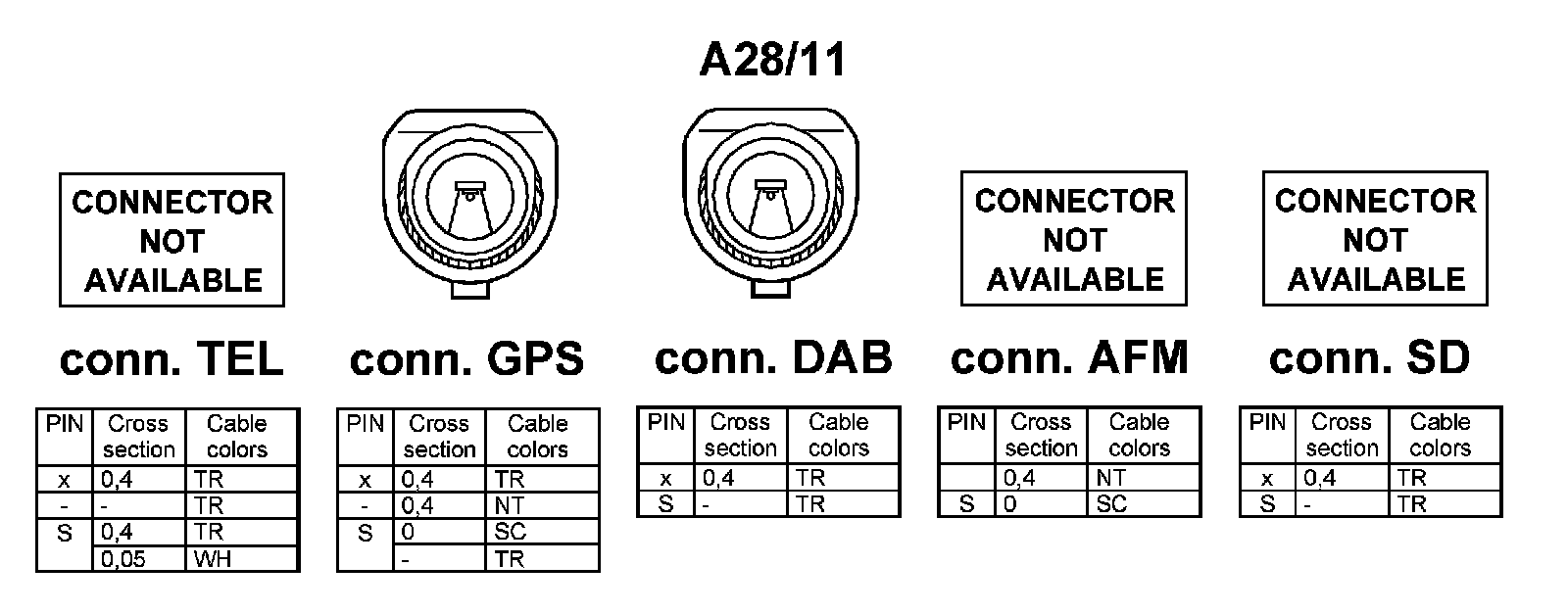 A28/11

CONNECTOR NOT AVAILABLE

conn. TEL

| PIN | Cross section | Cable colors |
|---|---|---|
| x | 0,4 | TR |
| - | - | TR |
| S | 0,4 | TR |
| | 0,05 | WH |

conn. GPS

| PIN | Cross section | Cable colors |
|---|---|---|
| x | 0,4 | TR |
| - | 0,4 | NT |
| S | 0 | SC |
| | - | TR |

conn. DAB

| PIN | Cross section | Cable colors |
|---|---|---|
| x | 0,4 | TR |
| S | - | TR |

CONNECTOR NOT AVAILABLE

conn. AFM

| PIN | Cross section | Cable colors |
|---|---|---|
| | 0,4 | NT |
| S | 0 | SC |

CONNECTOR NOT AVAILABLE

conn. SD

| PIN | Cross section | Cable colors |
|---|---|---|
| x | 0,4 | TR |
| S | - | TR |