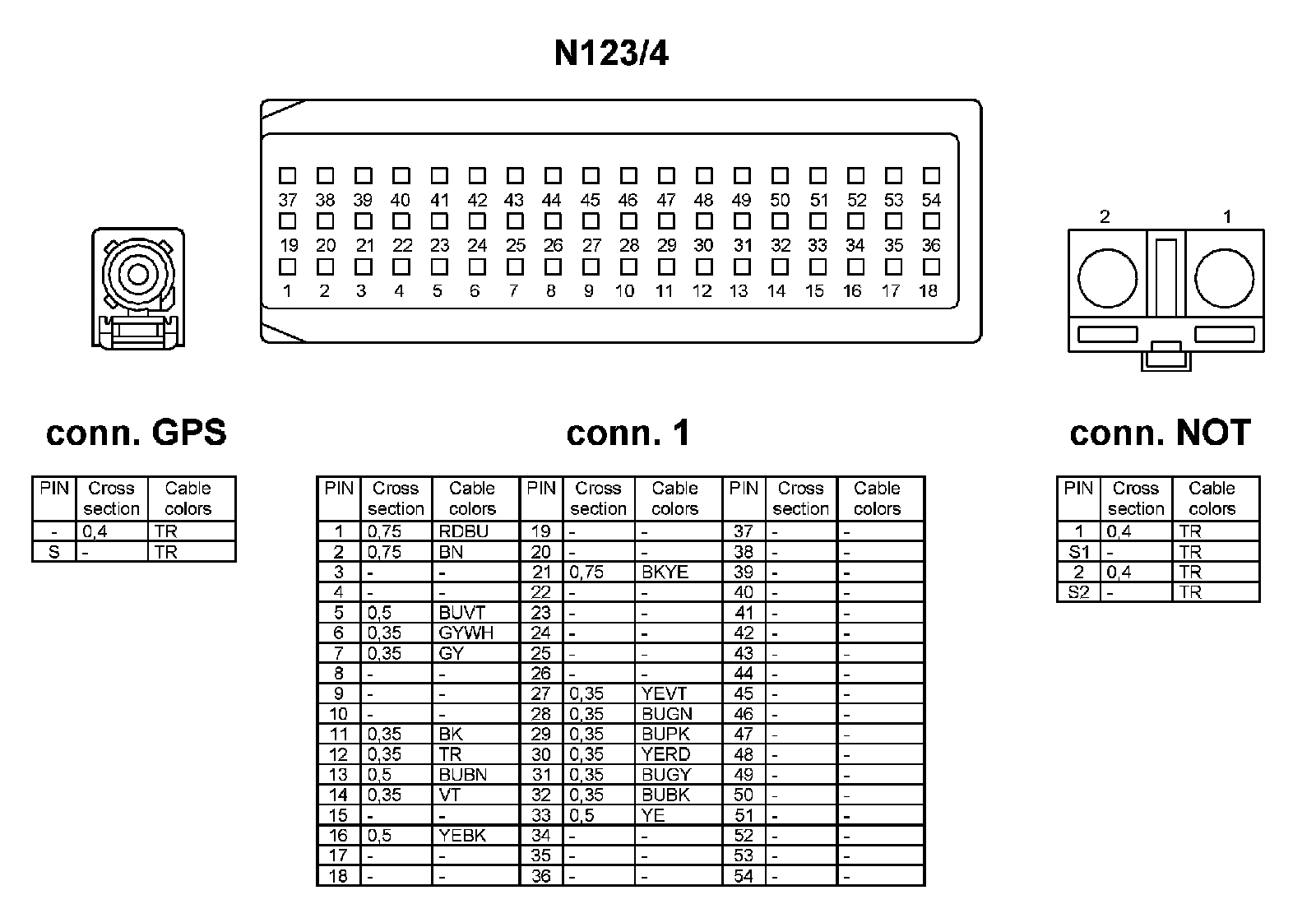 N123/4

37 38 39 40 41 42 43 44 45 46 47 48 49 50 51 52 53 54
19 20 21 22 23 24 25 26 27 28 29 30 31 32 33 34 35 36
1 2 3 4 5 6 7 8 9 10 11 12 13 14 15 16 17 18

2 1

conn. GPS

| PIN | Cross section | Cable colors |
|---|---|---|
| - | 0,4 | TR |
| S | - | TR |

conn. 1

| PIN | Cross section | Cable colors | PIN | Cross section | Cable colors | PIN | Cross section | Cable colors |
|---|---|---|---|---|---|---|---|---|
| 1 | 0,75 | RDBU | 19 | - | - | 37 | - | - |
| 2 | 0,75 | BN | 20 | - | - | 38 | - | - |
| 3 | - | - | 21 | 0,75 | BKYE | 39 | - | - |
| 4 | - | - | 22 | - | - | 40 | - | - |
| 5 | 0,5 | BUVT | 23 | - | - | 41 | - | - |
| 6 | 0,35 | GYWH | 24 | - | - | 42 | - | - |
| 7 | 0,35 | GY | 25 | - | - | 43 | - | - |
| 8 | - | - | 26 | - | - | 44 | - | - |
| 9 | - | - | 27 | 0,35 | YEVT | 45 | - | - |
| 10 | - | - | 28 | 0,35 | BUGN | 46 | - | - |
| 11 | 0,35 | BK | 29 | 0,35 | BUPK | 47 | - | - |
| 12 | 0,35 | TR | 30 | 0,35 | YERD | 48 | - | - |
| 13 | 0,5 | BUBN | 31 | 0,35 | BUGY | 49 | - | - |
| 14 | 0,35 | VT | 32 | 0,35 | BUBK | 50 | - | - |
| 15 | - | - | 33 | 0,5 | YE | 51 | - | - |
| 16 | 0,5 | YEBK | 34 | - | - | 52 | - | - |
| 17 | - | - | 35 | - | - | 53 | - | - |
| 18 | - | - | 36 | - | - | 54 | - | - |

conn. NOT

| PIN | Cross section | Cable colors |
|---|---|---|
| 1 | 0,4 | TR |
| S1 | - | TR |
| 2 | 0,4 | TR |
| S2 | - | TR |