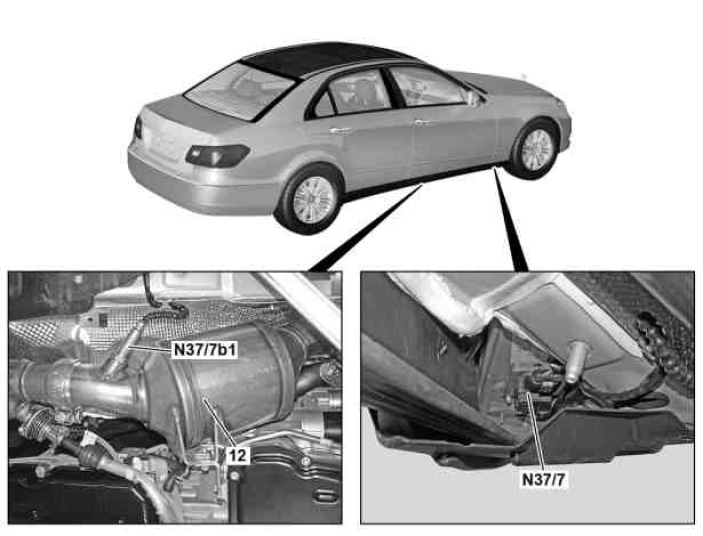 N37/7b1

12

N37/7