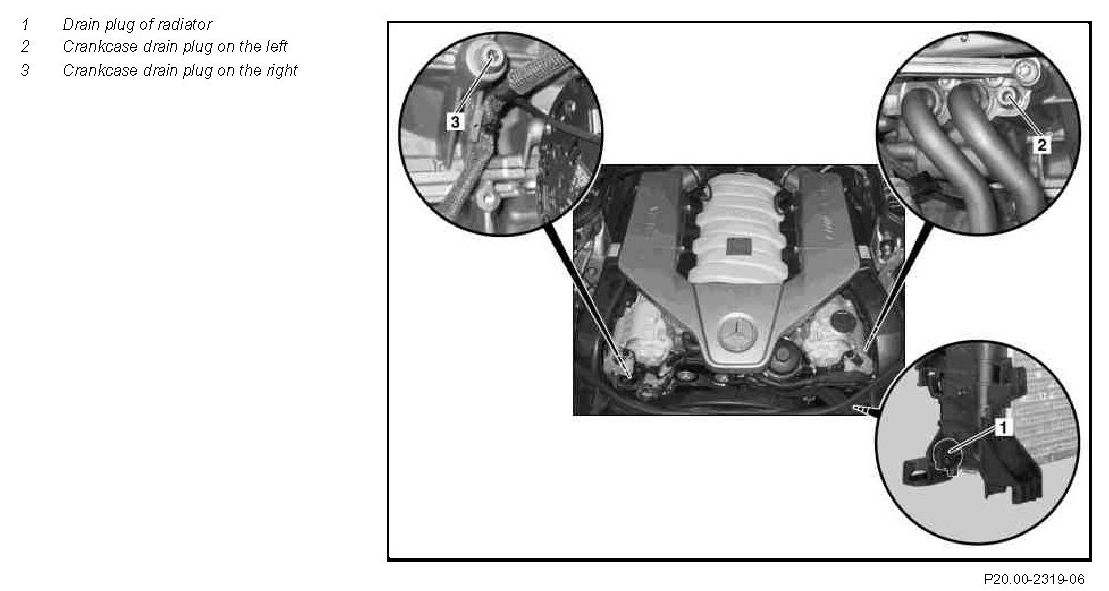 1 Drain plug of radiator
2 Crankcase drain plug on the left
3 Crankcase drain plug on the right

3

2

1

P20.00-2319-06