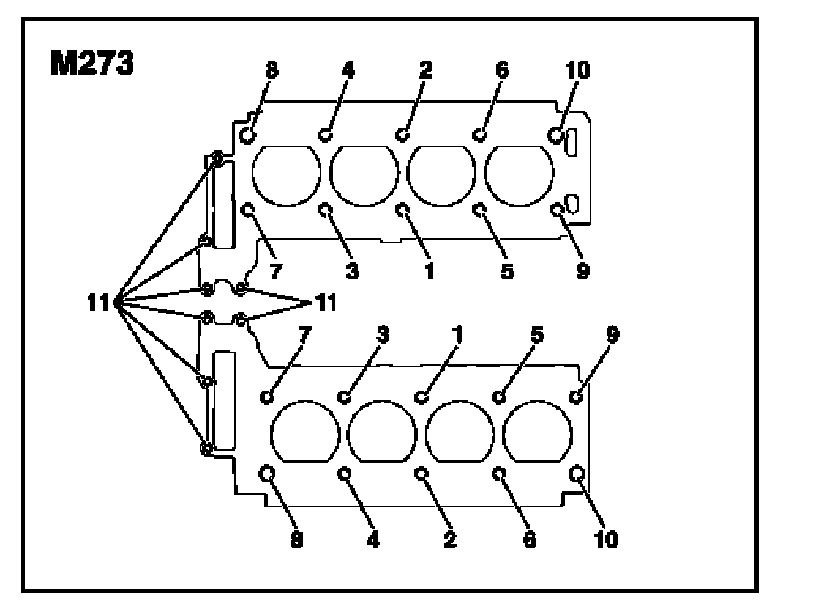 M273

8 4 2 6 10

7 3 1 5 9

11 11

7 3 1 5 9

8 4 2 6 10