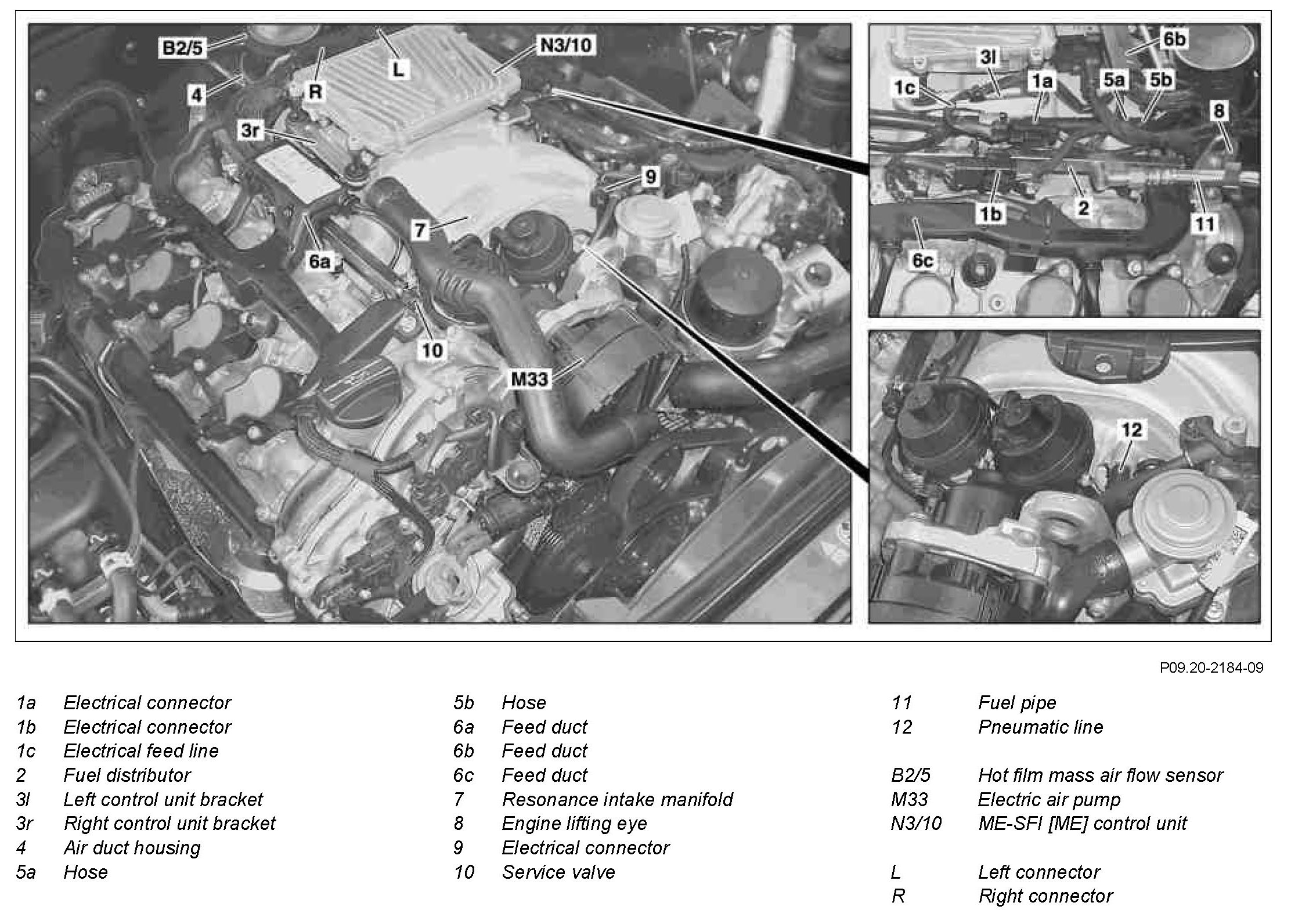 B2/5
L
N3/10
4
R
3r
9
7
6a
10
M33
3l
6b
1c
1a
5a
5b
8
1b
2
11
6c
12

P09.20-2184-09

1a Electrical connector
1b Electrical connector
1c Electrical feed line
2 Fuel distributor
3l Left control unit bracket
3r Right control unit bracket
4 Air duct housing
5a Hose

5b Hose
6a Feed duct
6b Feed duct
6c Feed duct
7 Resonance intake manifold
8 Engine lifting eye
9 Electrical connector
10 Service valve

11 Fuel pipe
12 Pneumatic line

B2/5 Hot film mass air flow sensor
M33 Electric air pump
N3/10 ME-SFI [ME] control unit

L Left connector
R Right connector