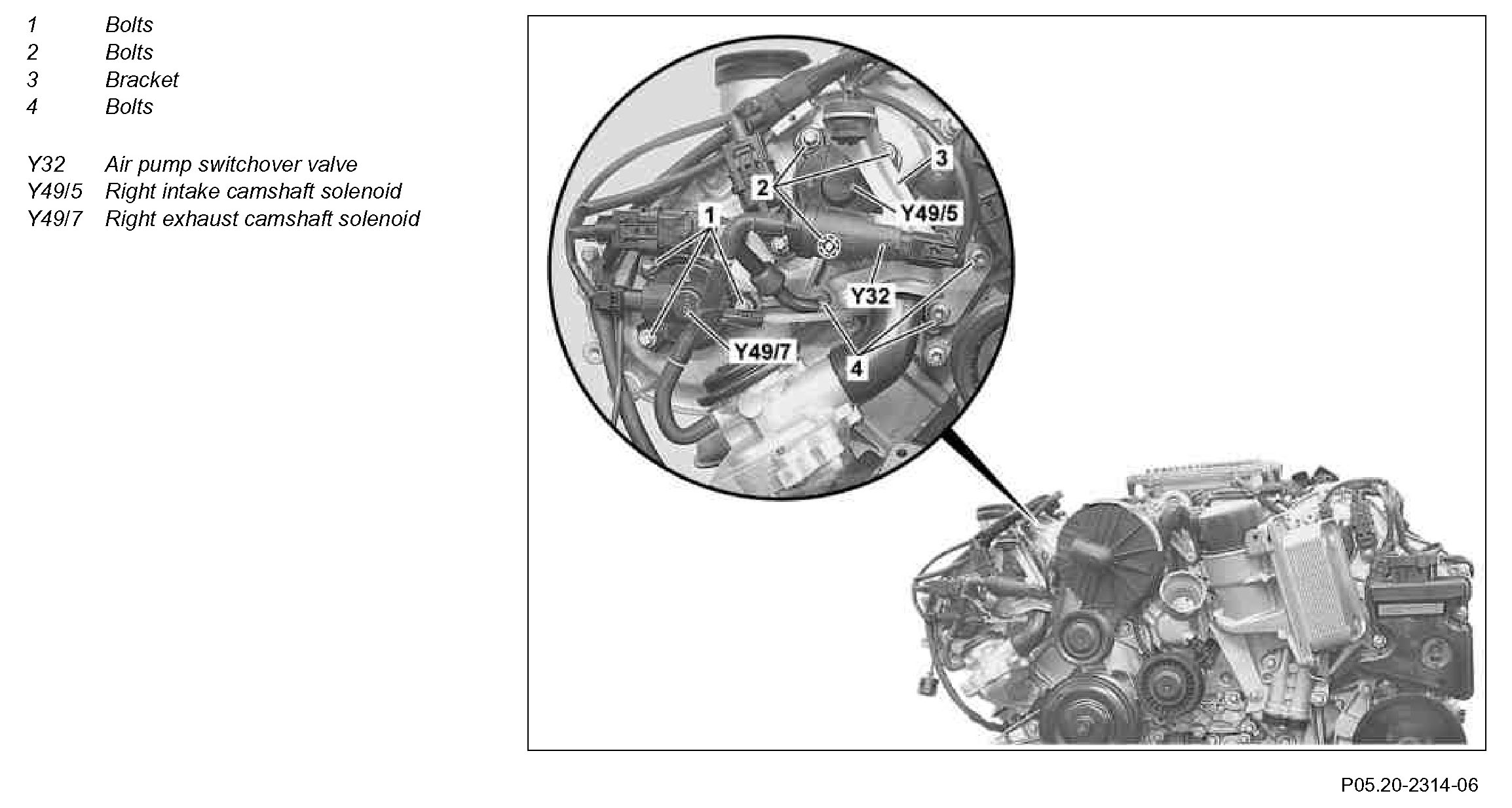 1 Bolts
2 Bolts
3 Bracket
4 Bolts

Y32 Air pump switchover valve
Y49/5 Right intake camshaft solenoid
Y49/7 Right exhaust camshaft solenoid

3
2
Y49/5
1
Y32
Y49/7
4

P05.20-2314-06