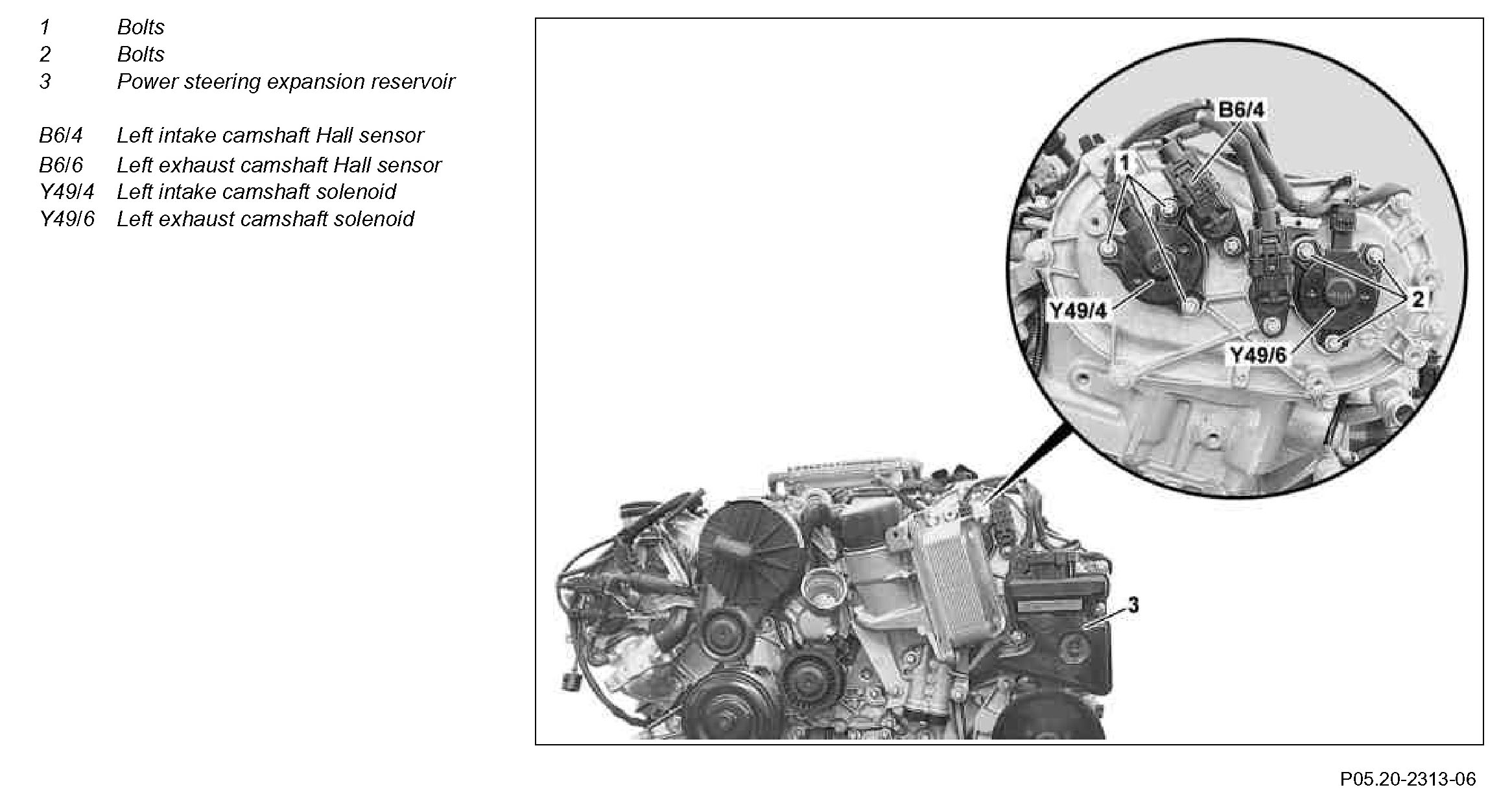 1 Bolts
2 Bolts
3 Power steering expansion reservoir

B6/4 Left intake camshaft Hall sensor
B6/6 Left exhaust camshaft Hall sensor
Y49/4 Left intake camshaft solenoid
Y49/6 Left exhaust camshaft solenoid

B6/4
1
Y49/4
2
Y49/6
3

P05.20-2313-06