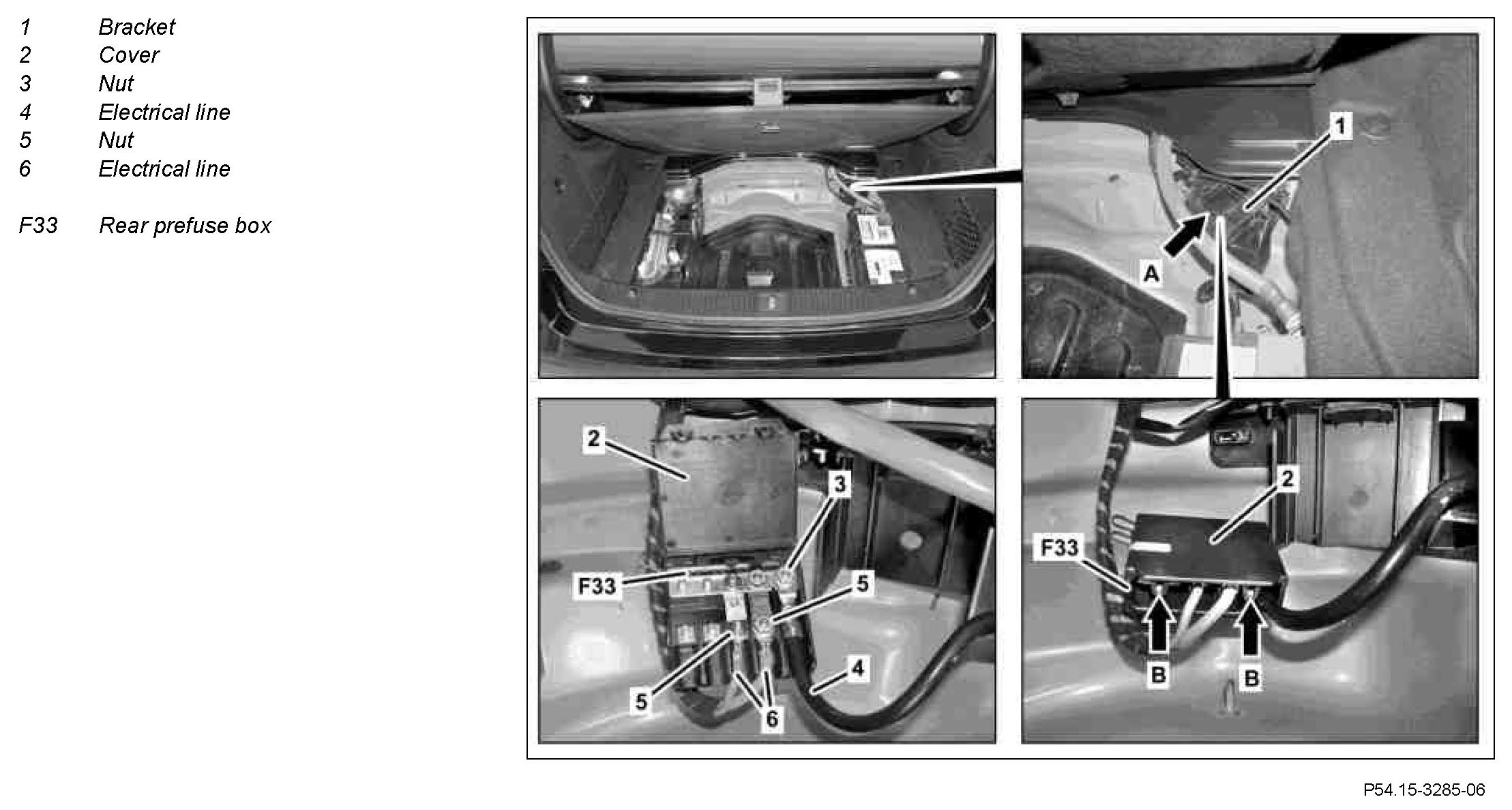 1 Bracket
2 Cover
3 Nut
4 Electrical line
5 Nut
6 Electrical line

F33 Rear prefuse box

1

A

2

3

F33

5

5

6

4

2

F33

B

B

P54.15-3285-06