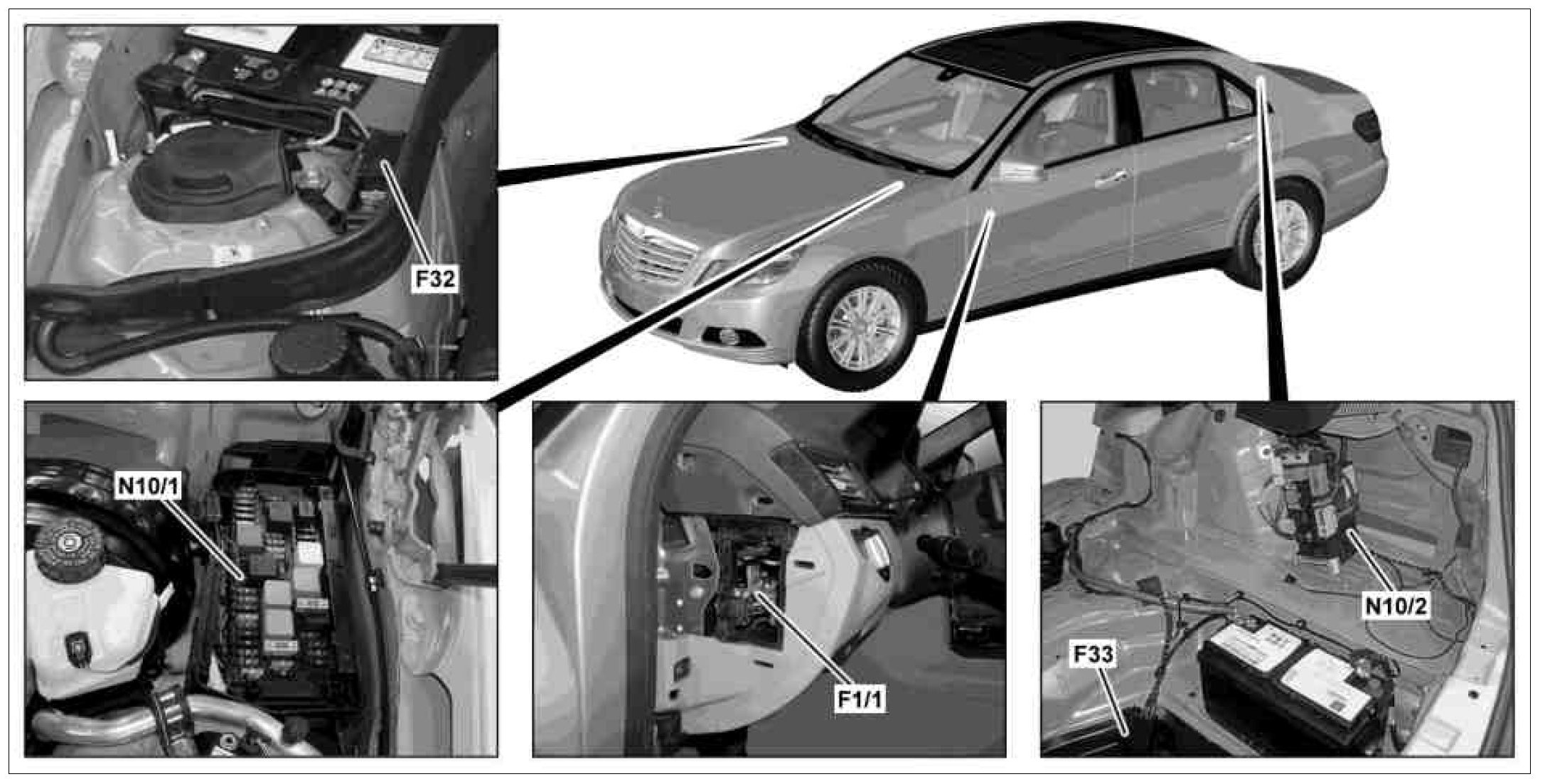 F32

N10/1

F1/1

N10/2

F33