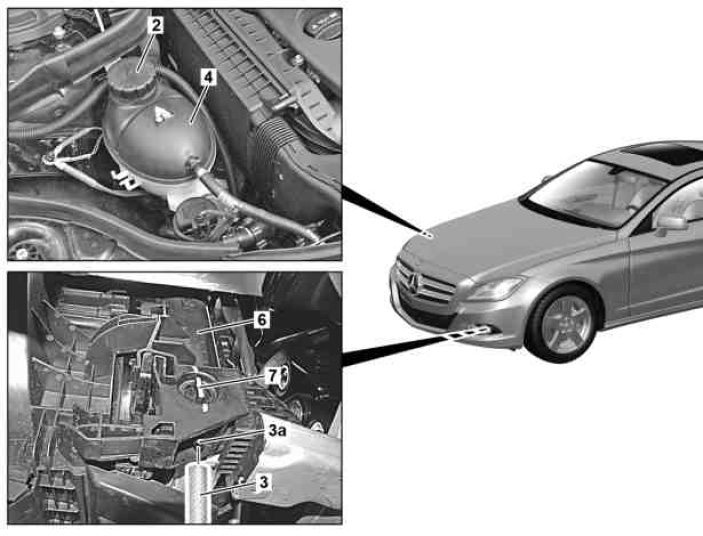 2
4
6
7
3a
3