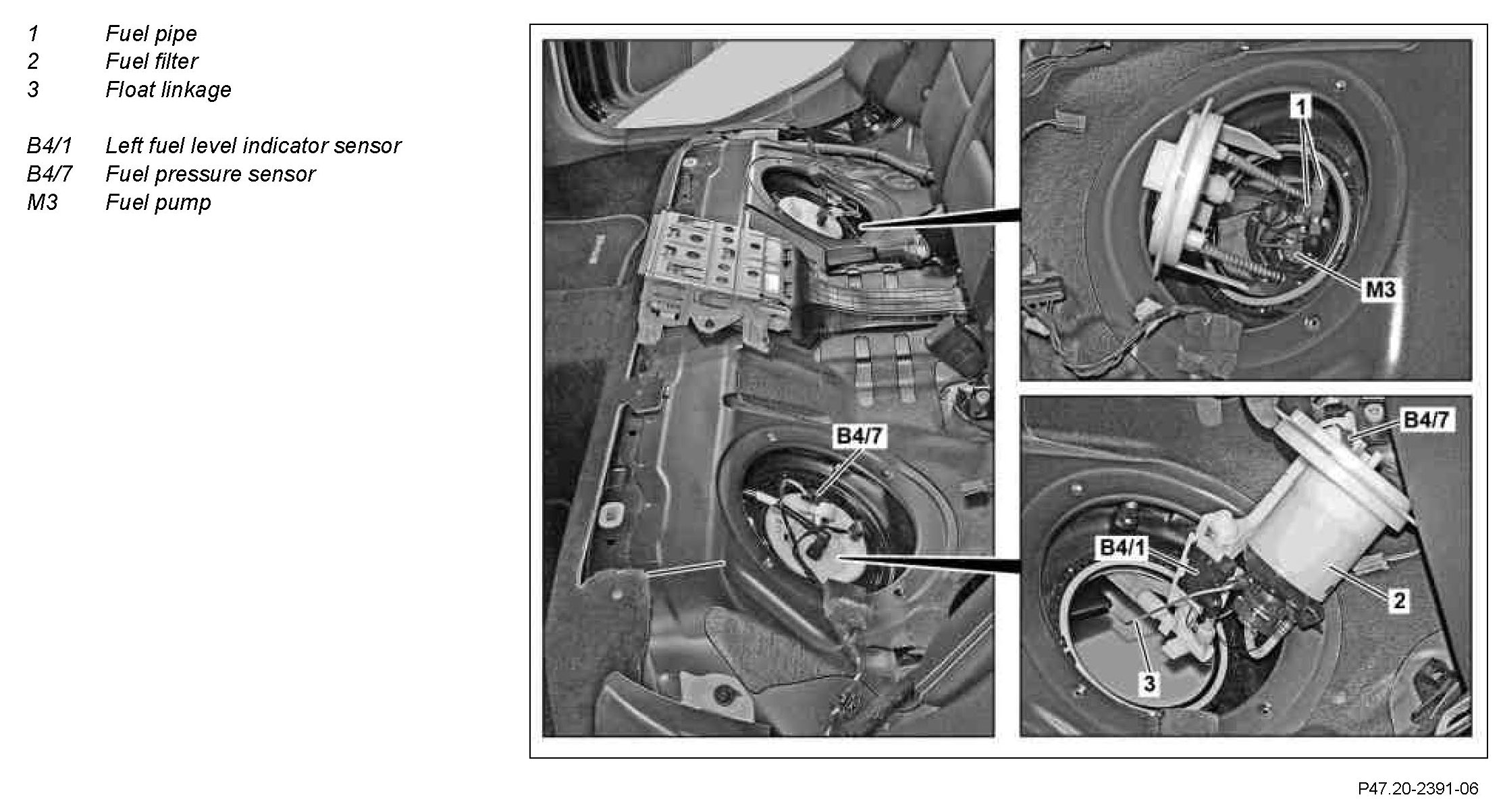 1 Fuel pipe
2 Fuel filter
3 Float linkage

B4/1 Left fuel level indicator sensor
B4/7 Fuel pressure sensor
M3 Fuel pump

B4/7

1

M3

B4/7

B4/1

2

3

P47.20-2391-06