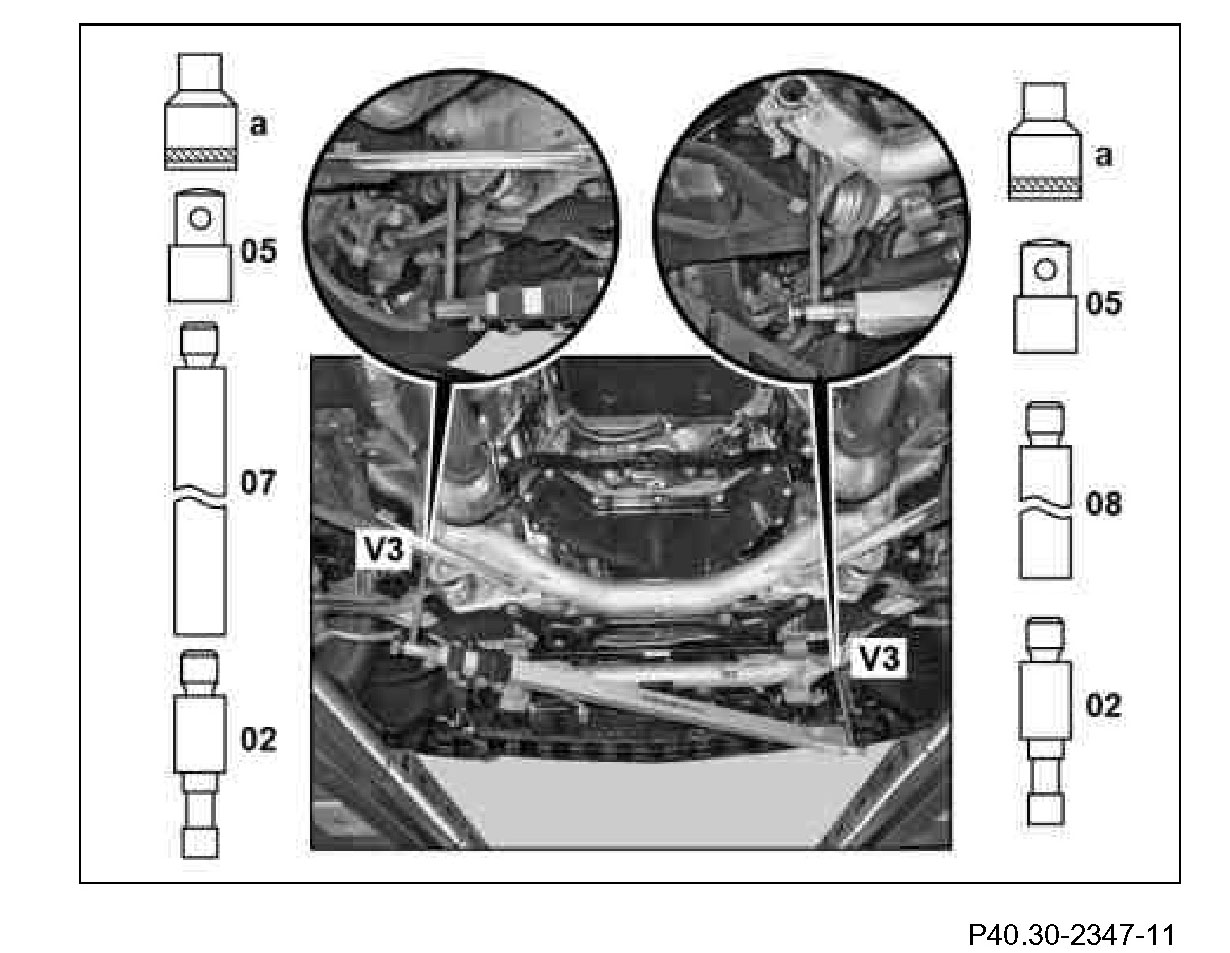 a
05
07
02
V3
V3
a
05
08
02

P40.30-2347-11