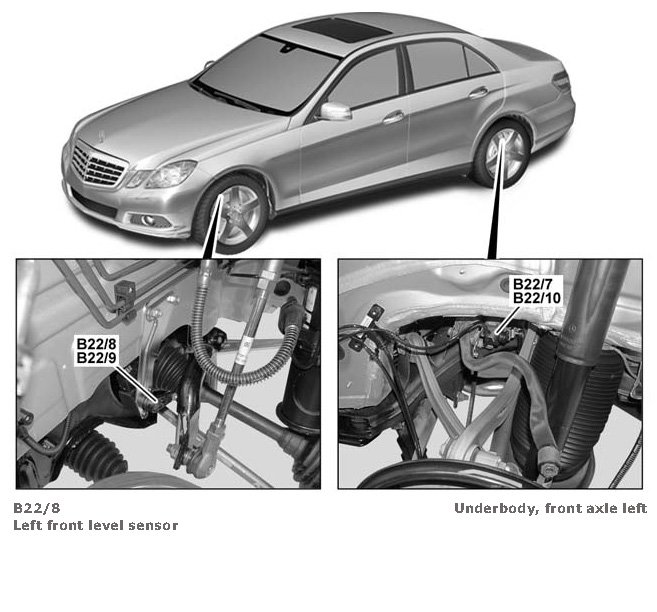 B22/8
B22/9

B22/7
B22/10

B22/8
Left front level sensor

Underbody, front axle left