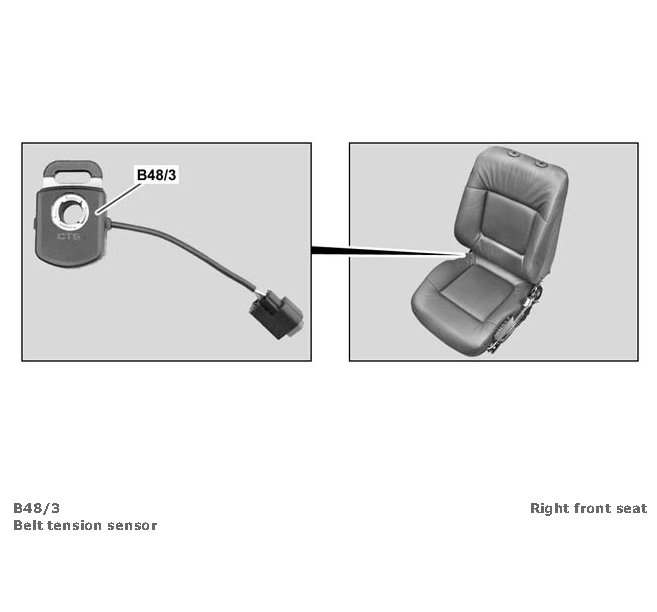 B48/3

CTS

B48/3
Belt tension sensor

Right front seat