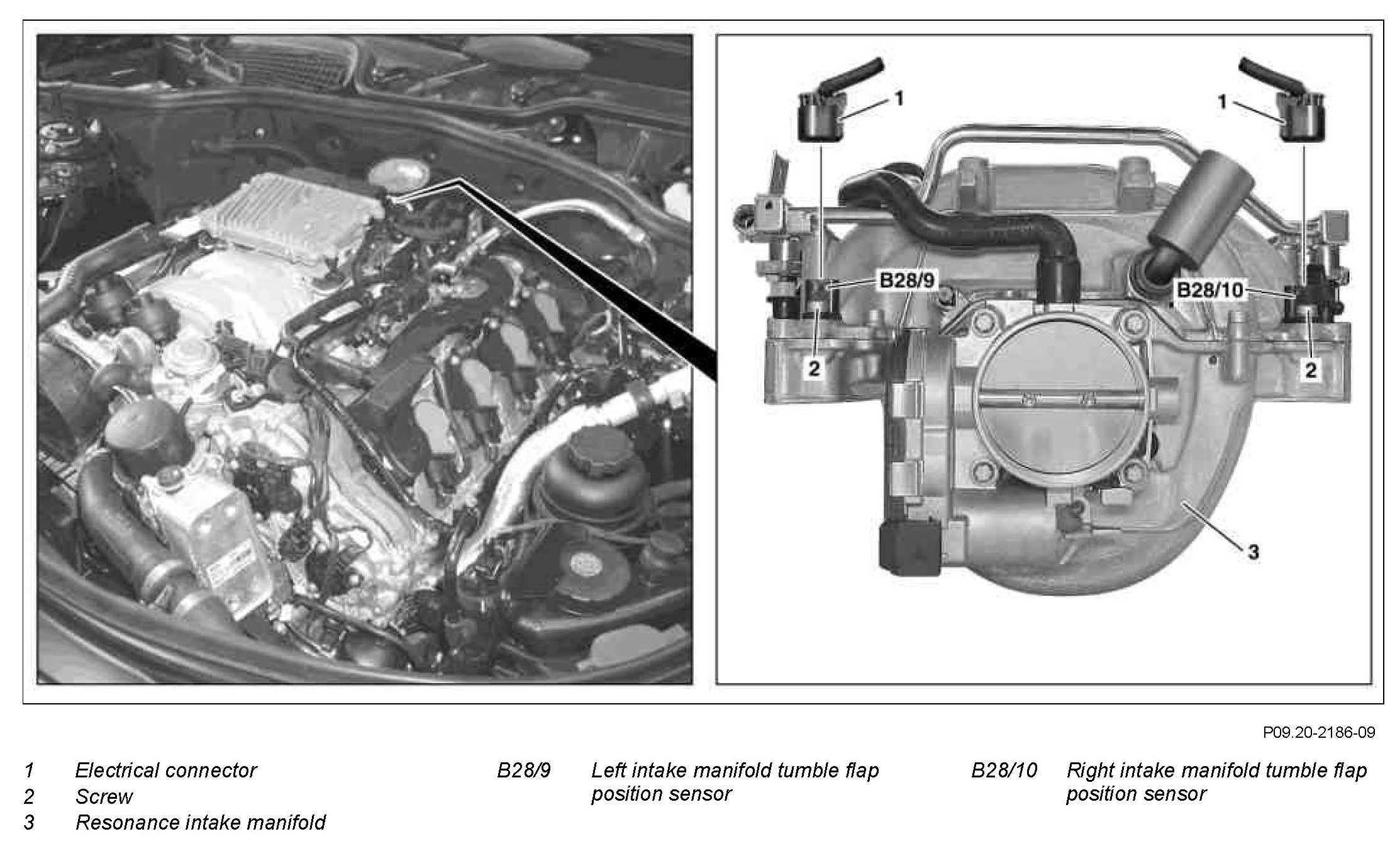 1

1

B28/9

B28/10

2

2

3

P09.20-2186-09

1 Electrical connector
2 Screw
3 Resonance intake manifold

B28/9 Left intake manifold tumble flap position sensor

B28/10 Right intake manifold tumble flap position sensor