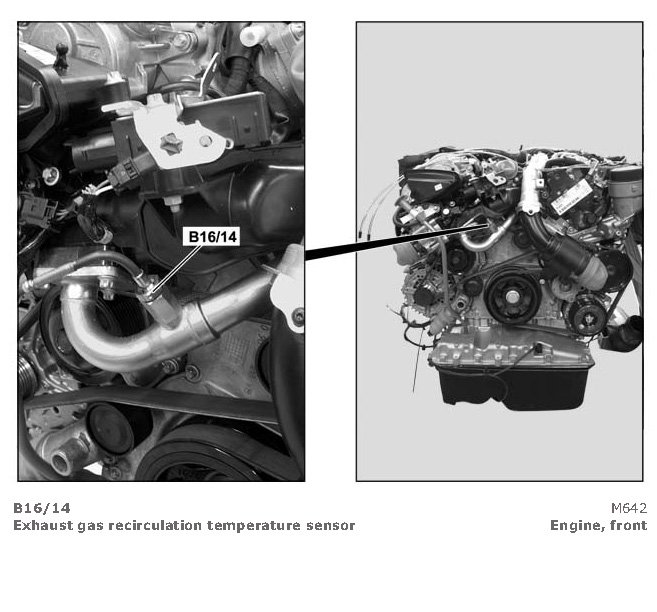 B16/14

B16/14
Exhaust gas recirculation temperature sensor

M642
Engine, front