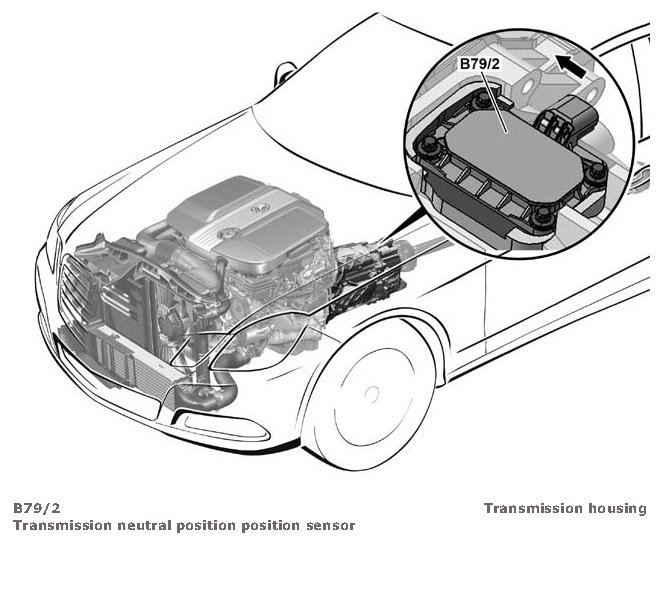 B79/2

B79/2
Transmission neutral position position sensor

Transmission housing