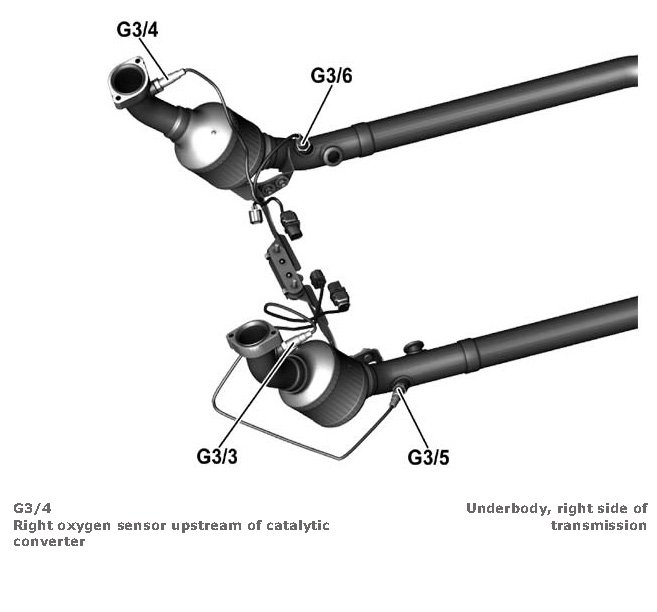 G3/4

G3/6

G3/3

G3/5

G3/4
Right oxygen sensor upstream of catalytic converter

Underbody, right side of transmission