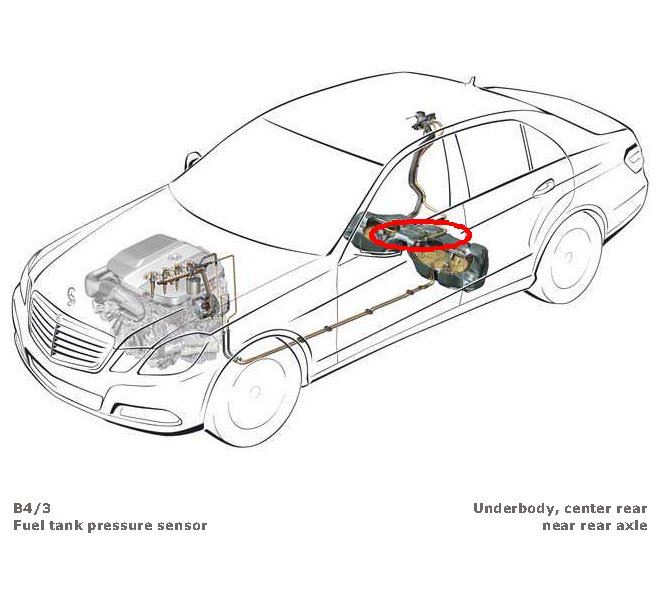 B4/3
Fuel tank pressure sensor

Underbody, center rear
near rear axle