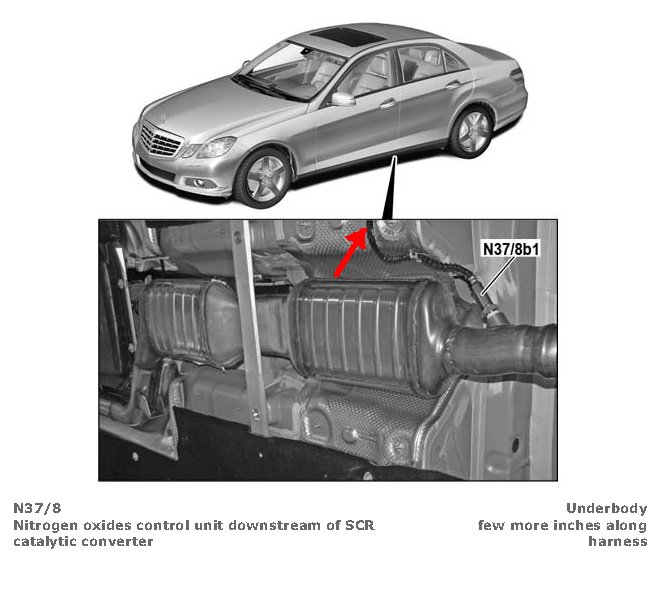 N37/8b1

N37/8
Nitrogen oxides control unit downstream of SCR catalytic converter

Underbody
few more inches along harness