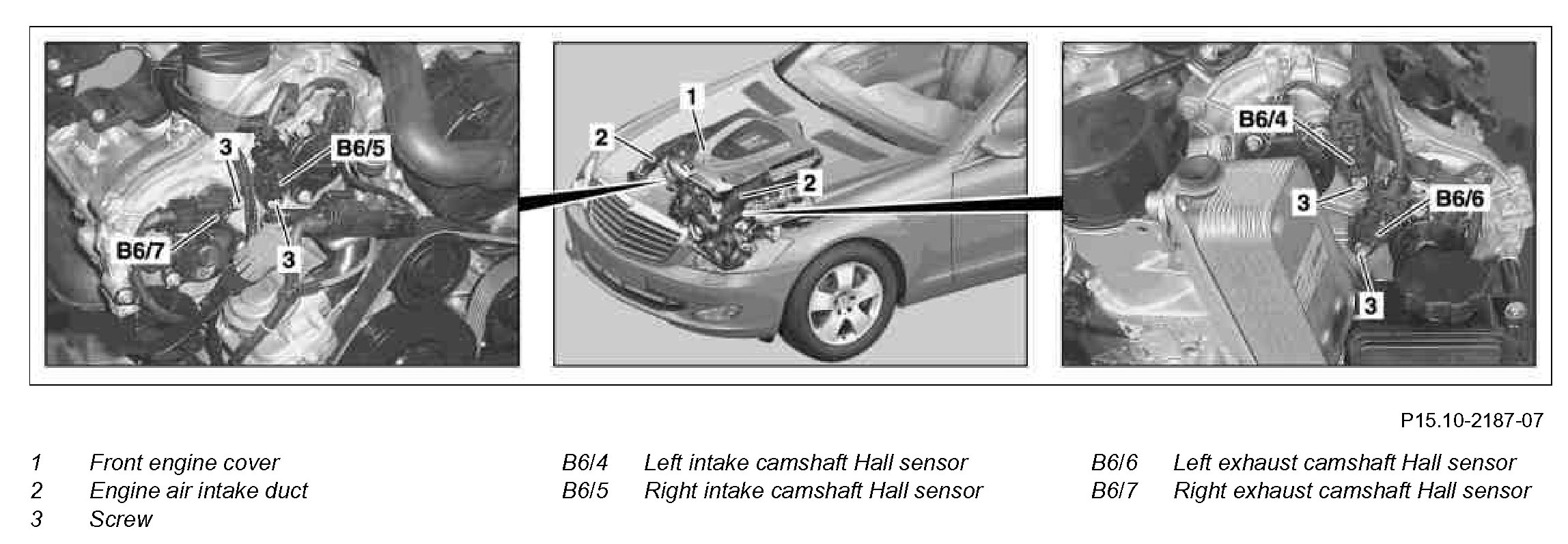 3
B6/5
B6/7
3
1
2
2
B6/4
3
B6/6
3

P15.10-2187-07

1 Front engine cover
2 Engine air intake duct
3 Screw

B6/4 Left intake camshaft Hall sensor
B6/5 Right intake camshaft Hall sensor

B6/6 Left exhaust camshaft Hall sensor
B6/7 Right exhaust camshaft Hall sensor