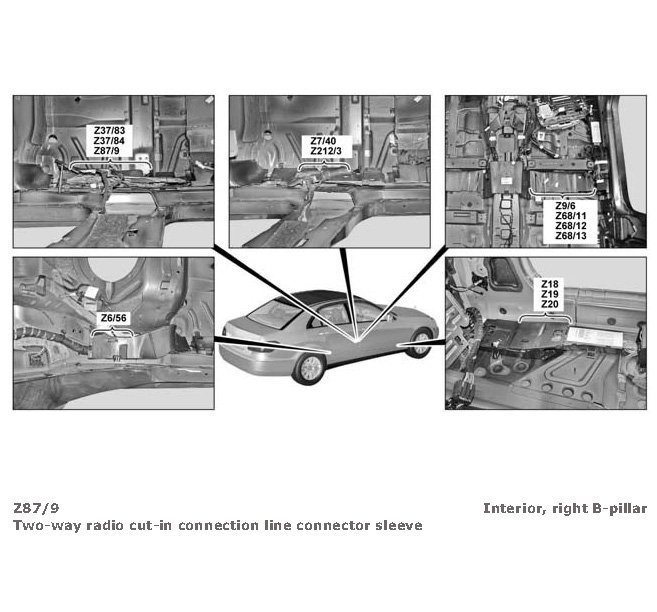 Z37/83
Z37/84
Z87/9

Z7/40
Z212/3

Z9/6
Z68/11
Z68/12
Z68/13

Z6/56

Z18
Z19
Z20

Z87/9
Two-way radio cut-in connection line connector sleeve

Interior, right B-pillar