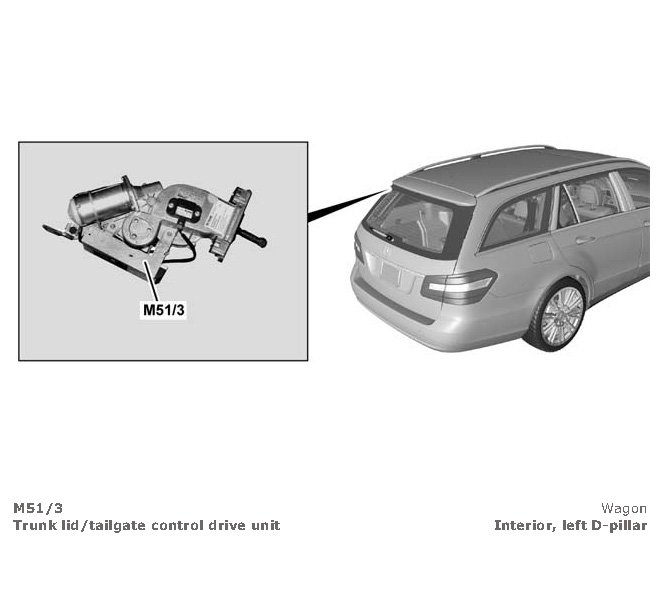 M51/3

M51/3
Trunk lid/tailgate control drive unit

Wagon
Interior, left D-pillar