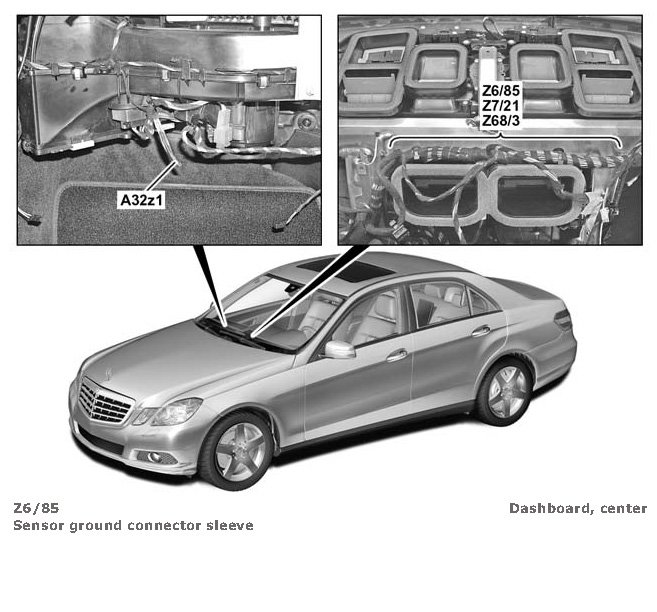 A32z1

Z6/85
Z7/21
Z68/3

Z6/85
Sensor ground connector sleeve

Dashboard, center