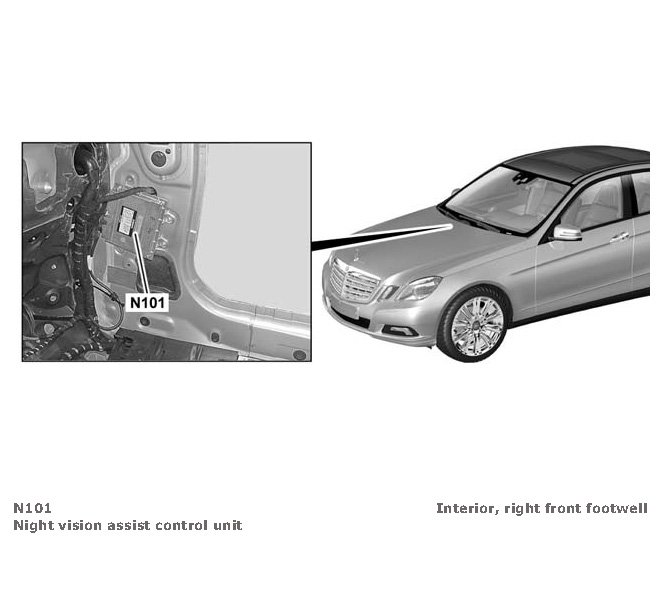 N101

N101
Night vision assist control unit

Interior, right front footwell