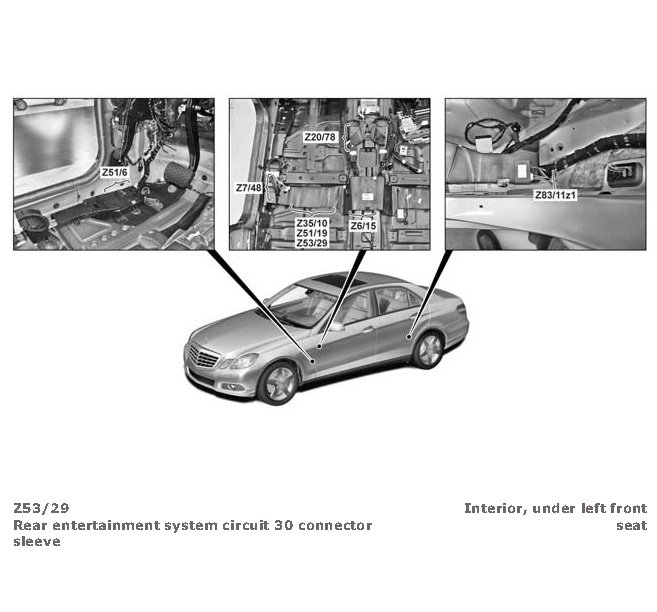 Z51/6

Z20/78
Z7/48
Z35/10
Z51/19
Z53/29
Z6/15

Z83/11z1

Z53/29
Rear entertainment system circuit 30 connector sleeve

Interior, under left front seat