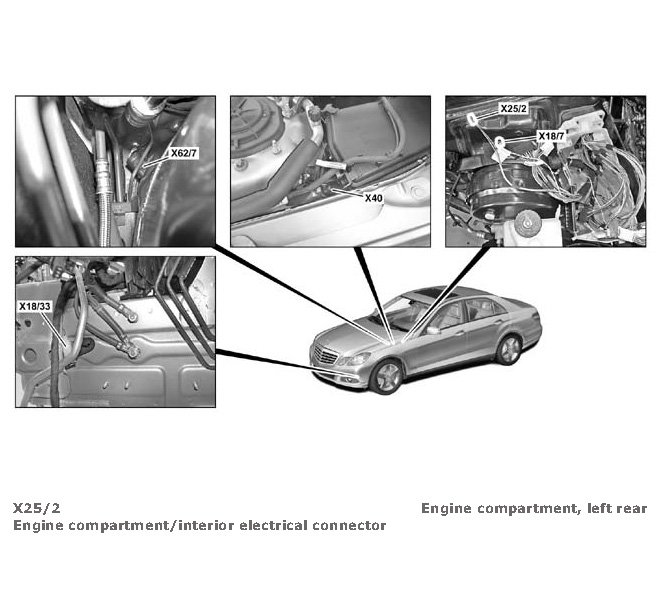 X62/7

X40

X25/2

X18/7

X18/33

X25/2
Engine compartment/interior electrical connector

Engine compartment, left rear