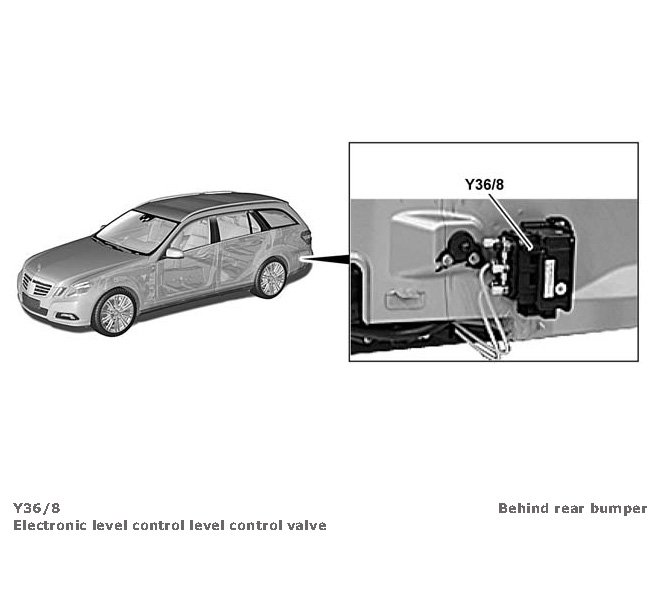 Y36/8

Y36/8
Electronic level control level control valve

Behind rear bumper