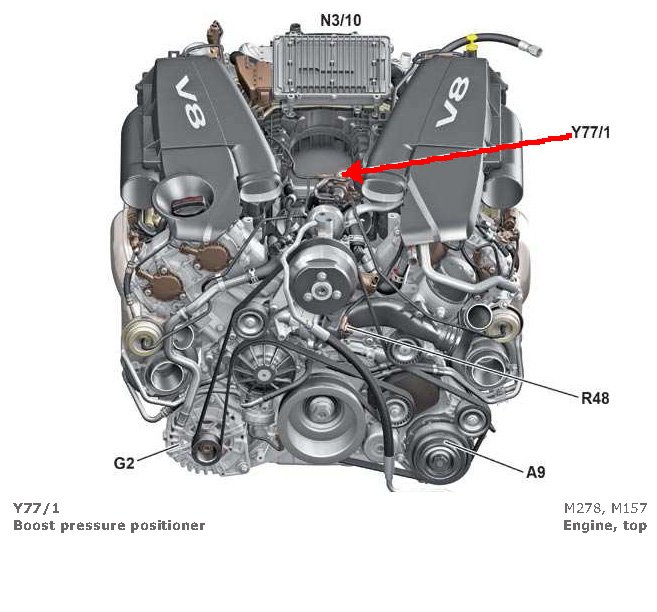 N3/10

V8

V8

Y77/1

R48

G2

A9

Y77/1
Boost pressure positioner

M278, M157
Engine, top