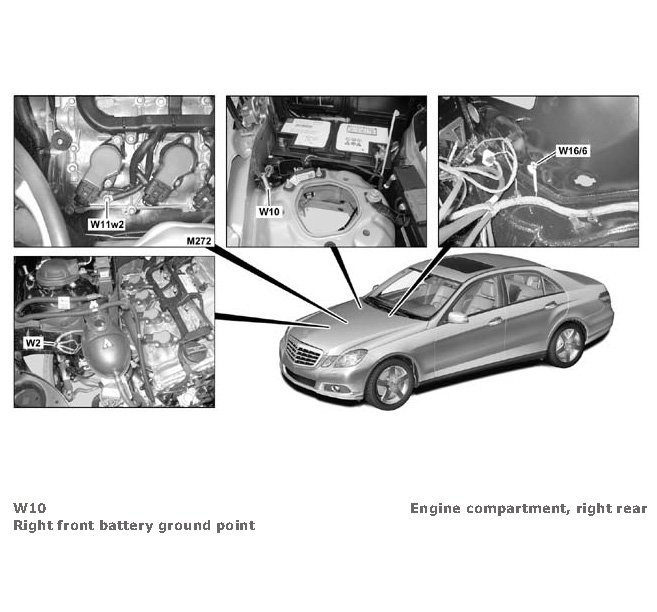 W11w2

M272

W10

W16/6

W2

W10
Right front battery ground point

Engine compartment, right rear