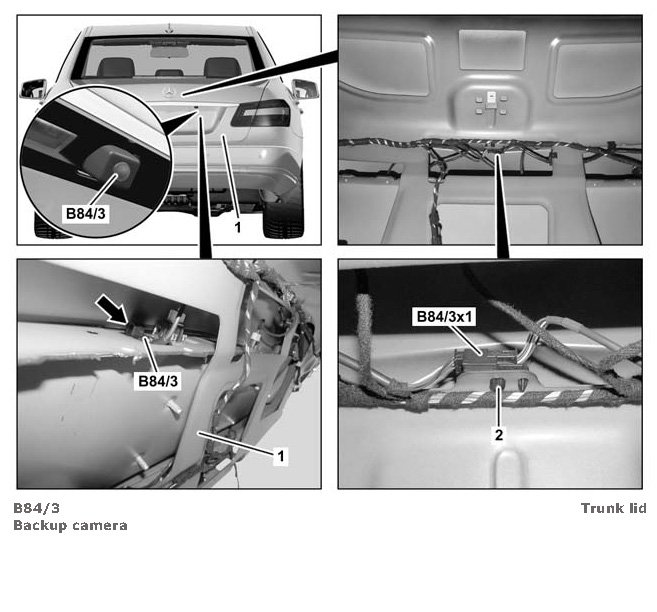 B84/3

1

B84/3

1

B84/3x1

2

B84/3
Backup camera

Trunk lid