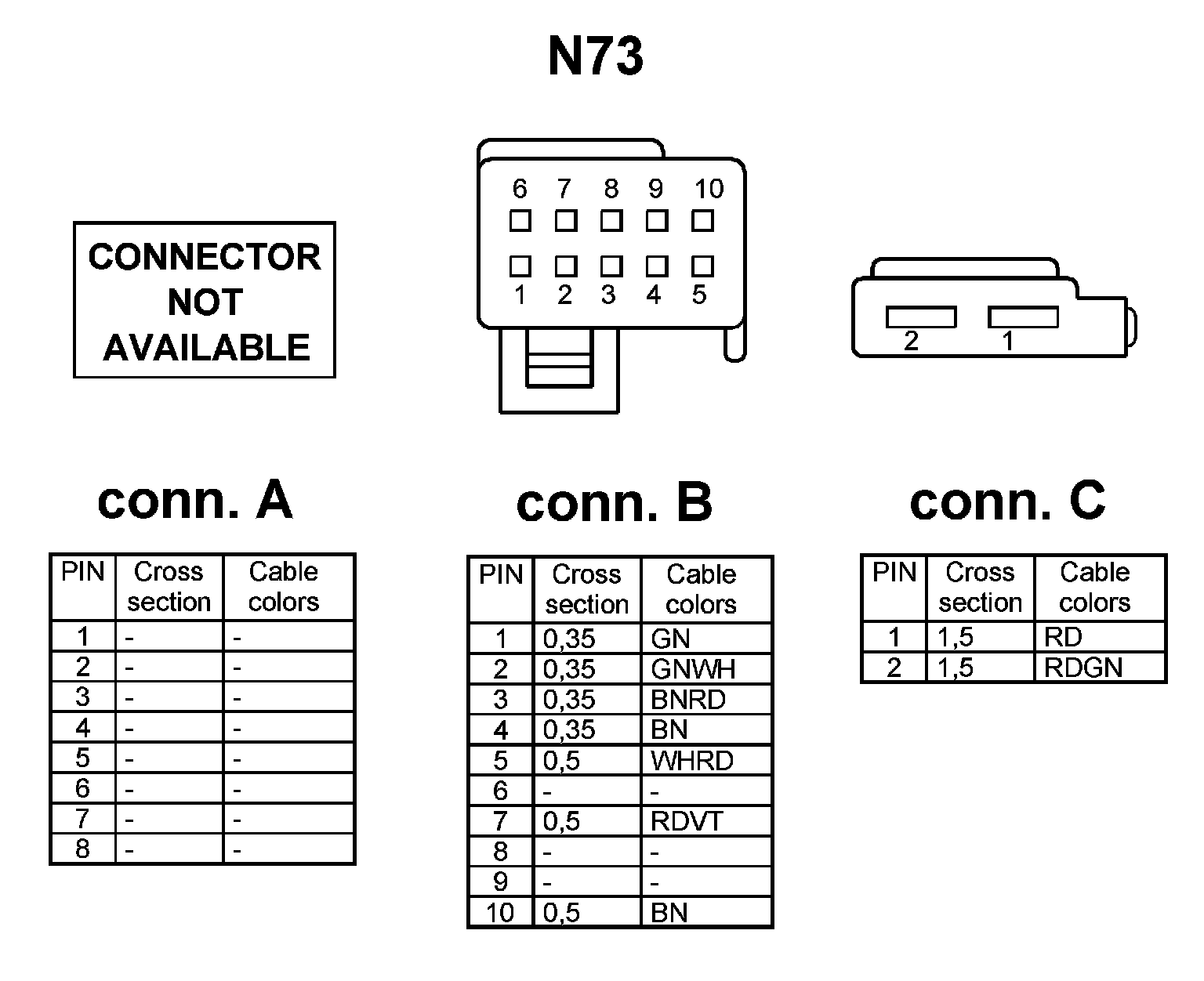 N73

CONNECTOR NOT AVAILABLE

6 7 8 9 10
1 2 3 4 5

2 1

conn. A

| PIN | Cross section | Cable colors |
|---|---|---|
| 1 | - | - |
| 2 | - | - |
| 3 | - | - |
| 4 | - | - |
| 5 | - | - |
| 6 | - | - |
| 7 | - | - |
| 8 | - | - |

conn. B

| PIN | Cross section | Cable colors |
|---|---|---|
| 1 | 0,35 | GN |
| 2 | 0,35 | GNWH |
| 3 | 0,35 | BNRD |
| 4 | 0,35 | BN |
| 5 | 0,5 | WHRD |
| 6 | - | - |
| 7 | 0,5 | RDVT |
| 8 | - | - |
| 9 | - | - |
| 10 | 0,5 | BN |

conn. C

| PIN | Cross section | Cable colors |
|---|---|---|
| 1 | 1,5 | RD |
| 2 | 1,5 | RDGN |