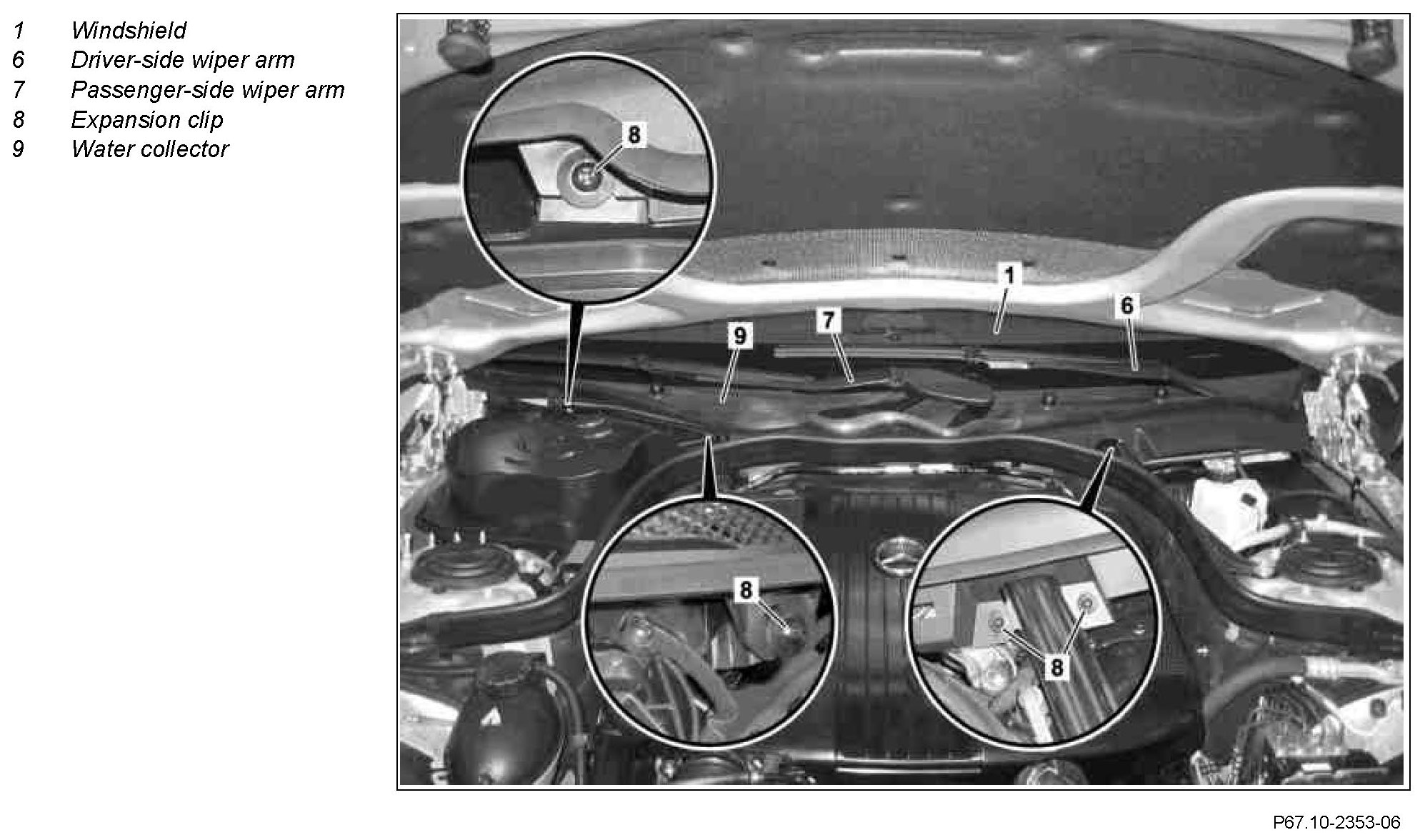 1 Windshield
6 Driver-side wiper arm
7 Passenger-side wiper arm
8 Expansion clip
9 Water collector

8
1
6
7
9
8
8

P67.10-2353-06