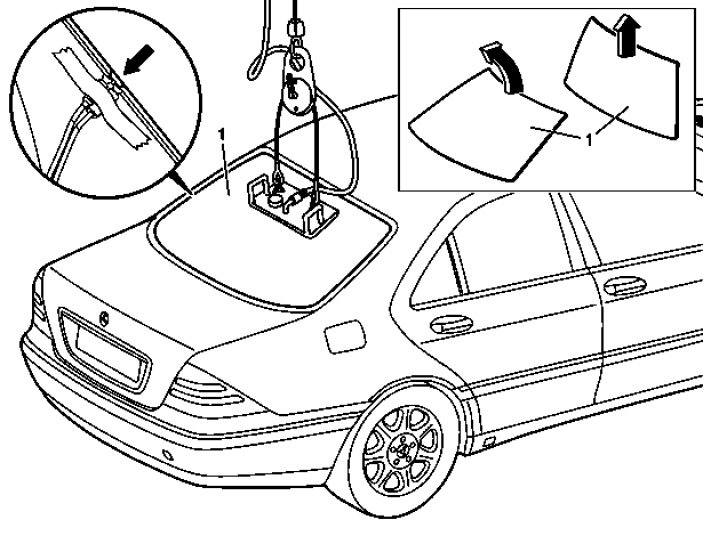 1

1