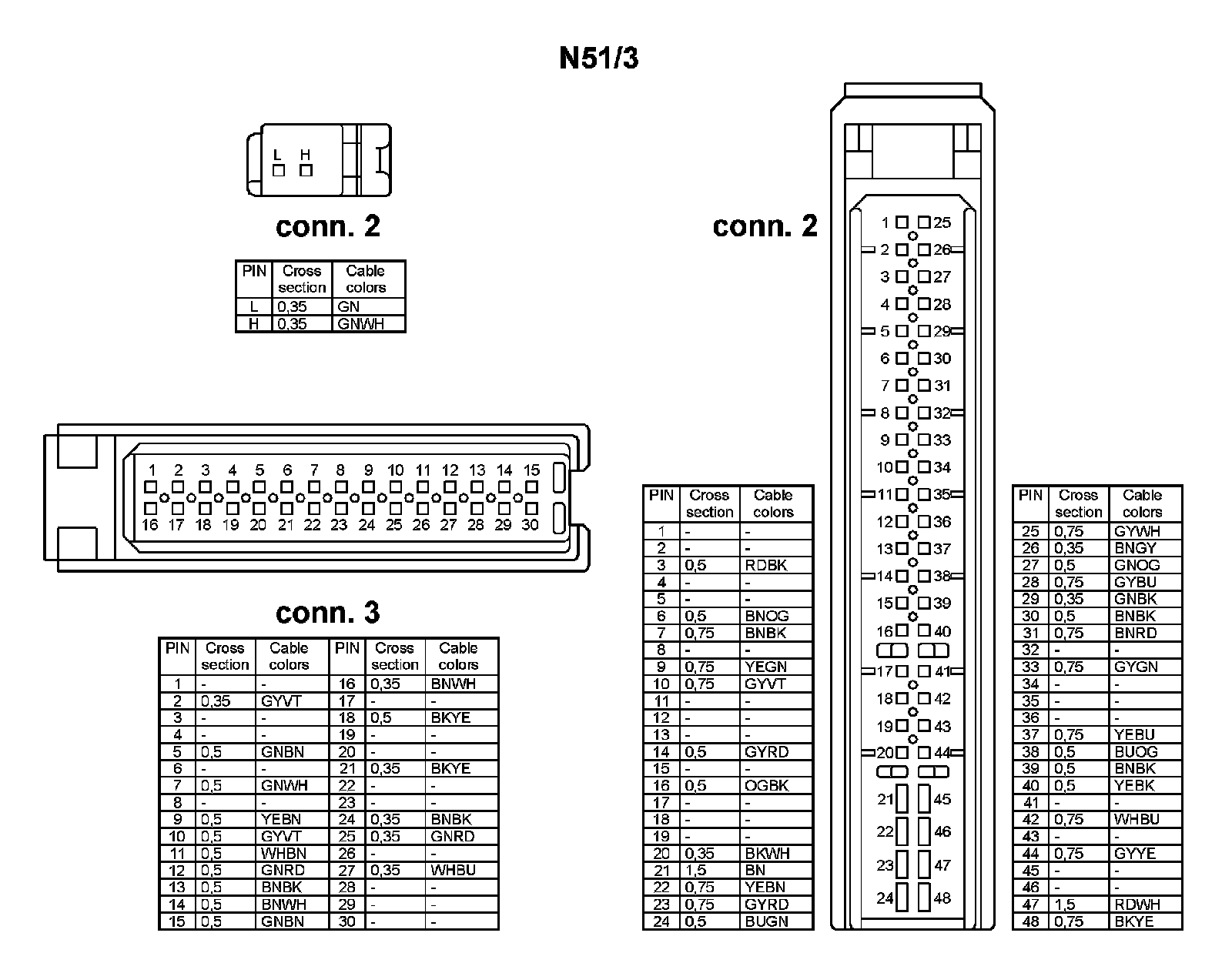 N51/3

L H

conn. 2

| PIN | Cross section | Cable colors |
|---|---|---|
| L | 0,35 | GN |
| H | 0,35 | GNWH |

1 2 3 4 5 6 7 8 9 10 11 12 13 14 15
16 17 18 19 20 21 22 23 24 25 26 27 28 29 30

conn. 3

| PIN | Cross section | Cable colors | PIN | Cross section | Cable colors |
|---|---|---|---|---|---|
| 1 | - | - | 16 | 0,35 | BNWH |
| 2 | 0,35 | GYVT | 17 | - | - |
| 3 | - | - | 18 | 0,5 | BKYE |
| 4 | - | - | 19 | - | - |
| 5 | 0,5 | GNBN | 20 | - | - |
| 6 | - | - | 21 | 0,35 | BKYE |
| 7 | 0,5 | GNWH | 22 | - | - |
| 8 | - | - | 23 | - | - |
| 9 | 0,5 | YEBN | 24 | 0,35 | BNBK |
| 10 | 0,5 | GYVT | 25 | 0,35 | GNRD |
| 11 | 0,5 | WHBN | 26 | - | - |
| 12 | 0,5 | GNRD | 27 | 0,35 | WHBU |
| 13 | 0,5 | BNBK | 28 | - | - |
| 14 | 0,5 | BNWH | 29 | - | - |
| 15 | 0,5 | GNBN | 30 | - | - |

conn. 2

1 25
2 26
3 27
4 28
5 29
6 30
7 31
8 32
9 33
10 34
11 35
12 36
13 37
14 38
15 39
16 40
17 41
18 42
19 43
20 44
21 45
22 46
23 47
24 48

| PIN | Cross section | Cable colors |
|---|---|---|
| 1 | - | - |
| 2 | - | - |
| 3 | 0,5 | RDBK |
| 4 | - | - |
| 5 | - | - |
| 6 | 0,5 | BNOG |
| 7 | 0,75 | BNBK |
| 8 | - | - |
| 9 | 0,75 | YEGN |
| 10 | 0,75 | GYVT |
| 11 | - | - |
| 12 | - | - |
| 13 | - | - |
| 14 | 0,5 | GYRD |
| 15 | - | - |
| 16 | 0,5 | OGBK |
| 17 | - | - |
| 18 | - | - |
| 19 | - | - |
| 20 | 0,35 | BKWH |
| 21 | 1,5 | BN |
| 22 | 0,75 | YEBN |
| 23 | 0,75 | GYRD |
| 24 | 0,5 | BUGN |

| PIN | Cross section | Cable colors |
|---|---|---|
| 25 | 0,75 | GYWH |
| 26 | 0,35 | BNGY |
| 27 | 0,5 | GNOG |
| 28 | 0,75 | GYBU |
| 29 | 0,35 | GNBK |
| 30 | 0,5 | BNBK |
| 31 | 0,75 | BNRD |
| 32 | - | - |
| 33 | 0,75 | GYGN |
| 34 | - | - |
| 35 | - | - |
| 36 | - | - |
| 37 | 0,75 | YEBU |
| 38 | 0,5 | BUOG |
| 39 | 0,5 | BNBK |
| 40 | 0,5 | YEBK |
| 41 | - | - |
| 42 | 0,75 | WHBU |
| 43 | - | - |
| 44 | 0,75 | GYYE |
| 45 | - | - |
| 46 | - | - |
| 47 | 1,5 | RDWH |
| 48 | 0,75 | BKYE |