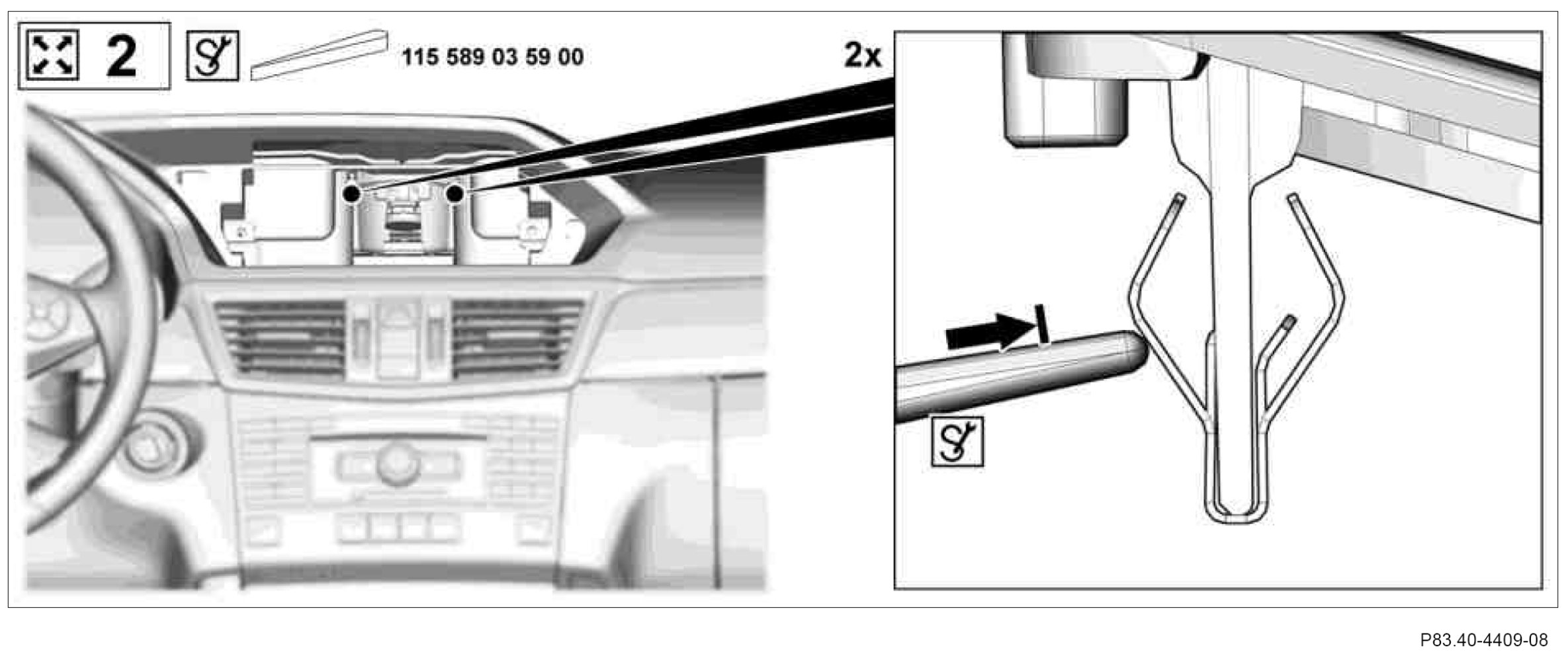 2

115 589 03 59 00

2x

P83.40-4409-08