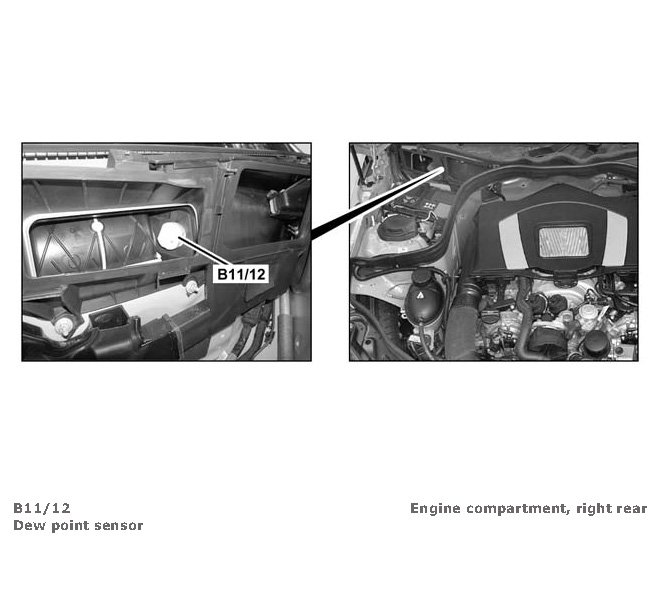 B11/12

B11/12
Dew point sensor

Engine compartment, right rear