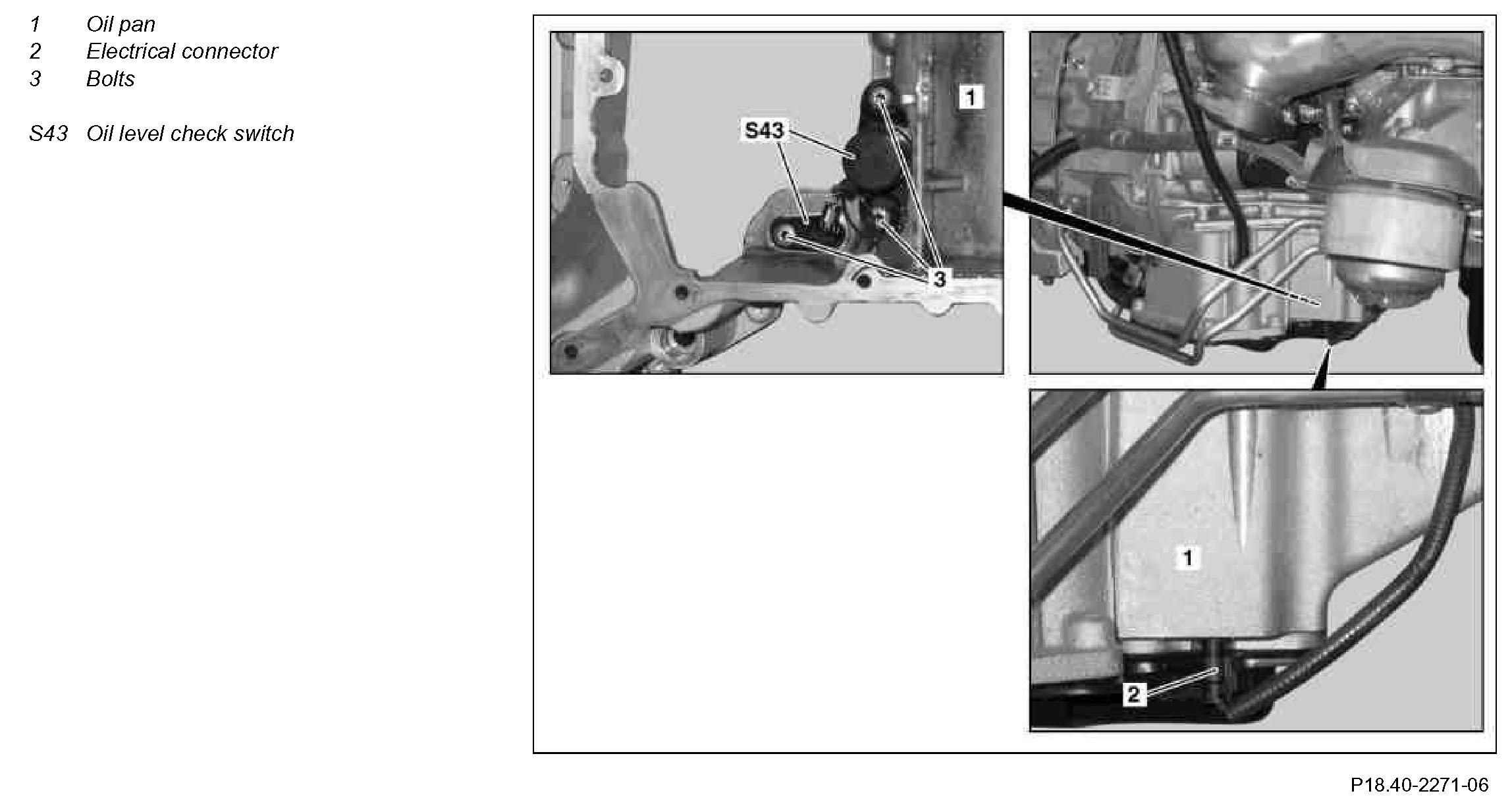 1 Oil pan
2 Electrical connector
3 Bolts

S43 Oil level check switch

1
S43
3
1
2

P18.40-2271-06