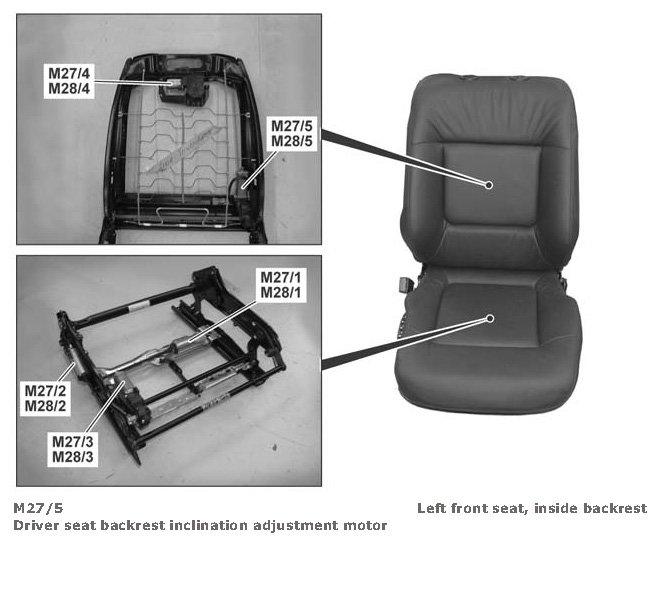 M27/4
M28/4

M27/5
M28/5

M27/1
M28/1

M27/2
M28/2

M27/3
M28/3

M27/5
Driver seat backrest inclination adjustment motor

Left front seat, inside backrest