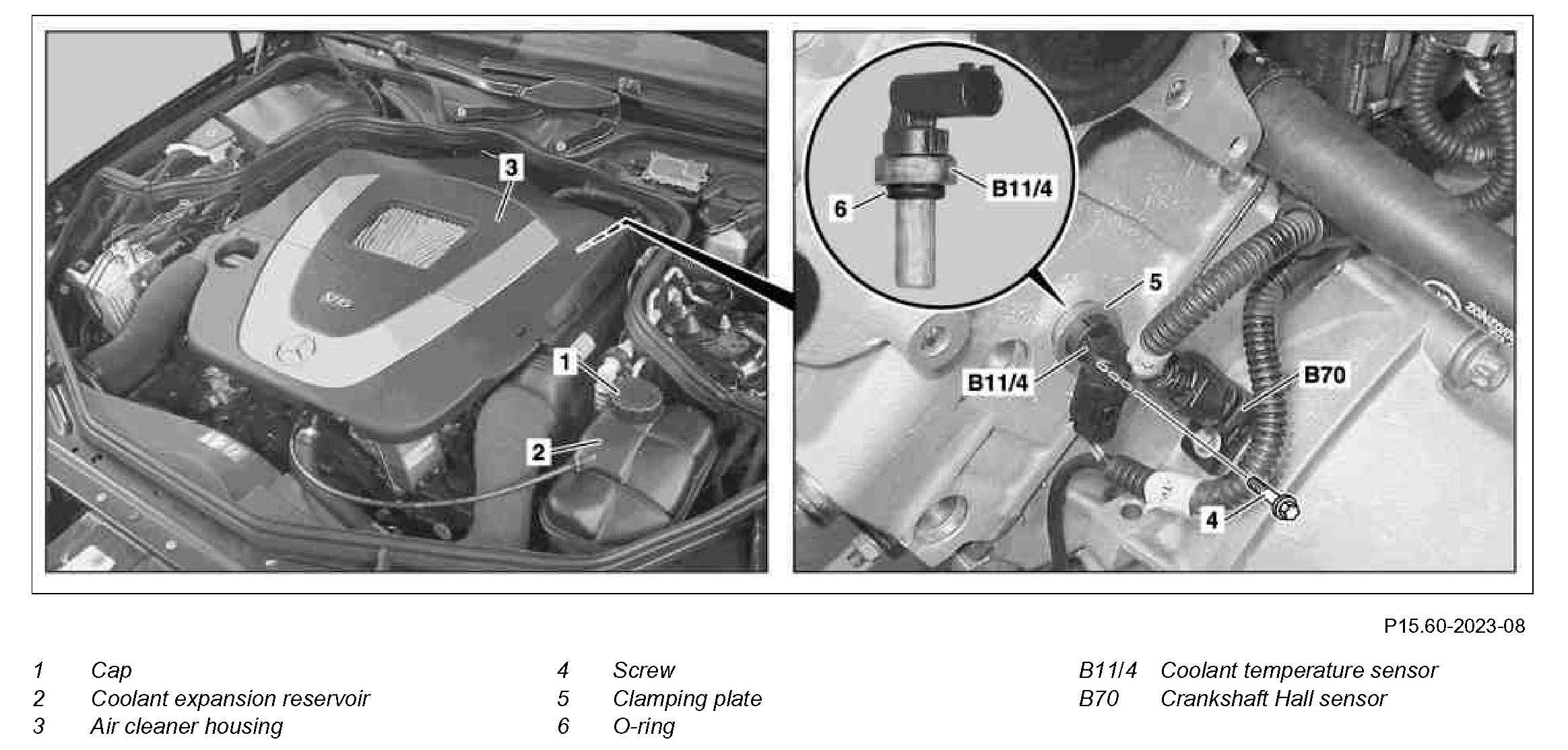 3

1

2

6

B11/4

5

B11/4

B70

4

P15.60-2023-08

1 Cap
2 Coolant expansion reservoir
3 Air cleaner housing

4 Screw
5 Clamping plate
6 O-ring

B11/4 Coolant temperature sensor
B70 Crankshaft Hall sensor