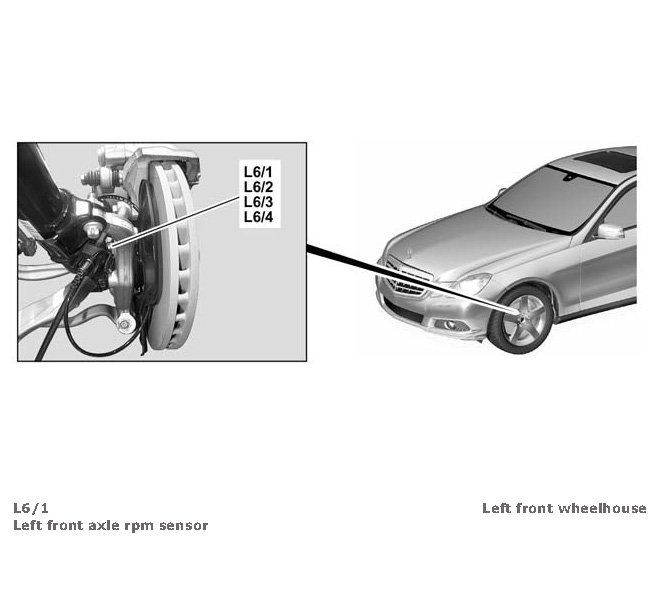 L6/1
L6/2
L6/3
L6/4

L6/1
Left front axle rpm sensor

Left front wheelhouse