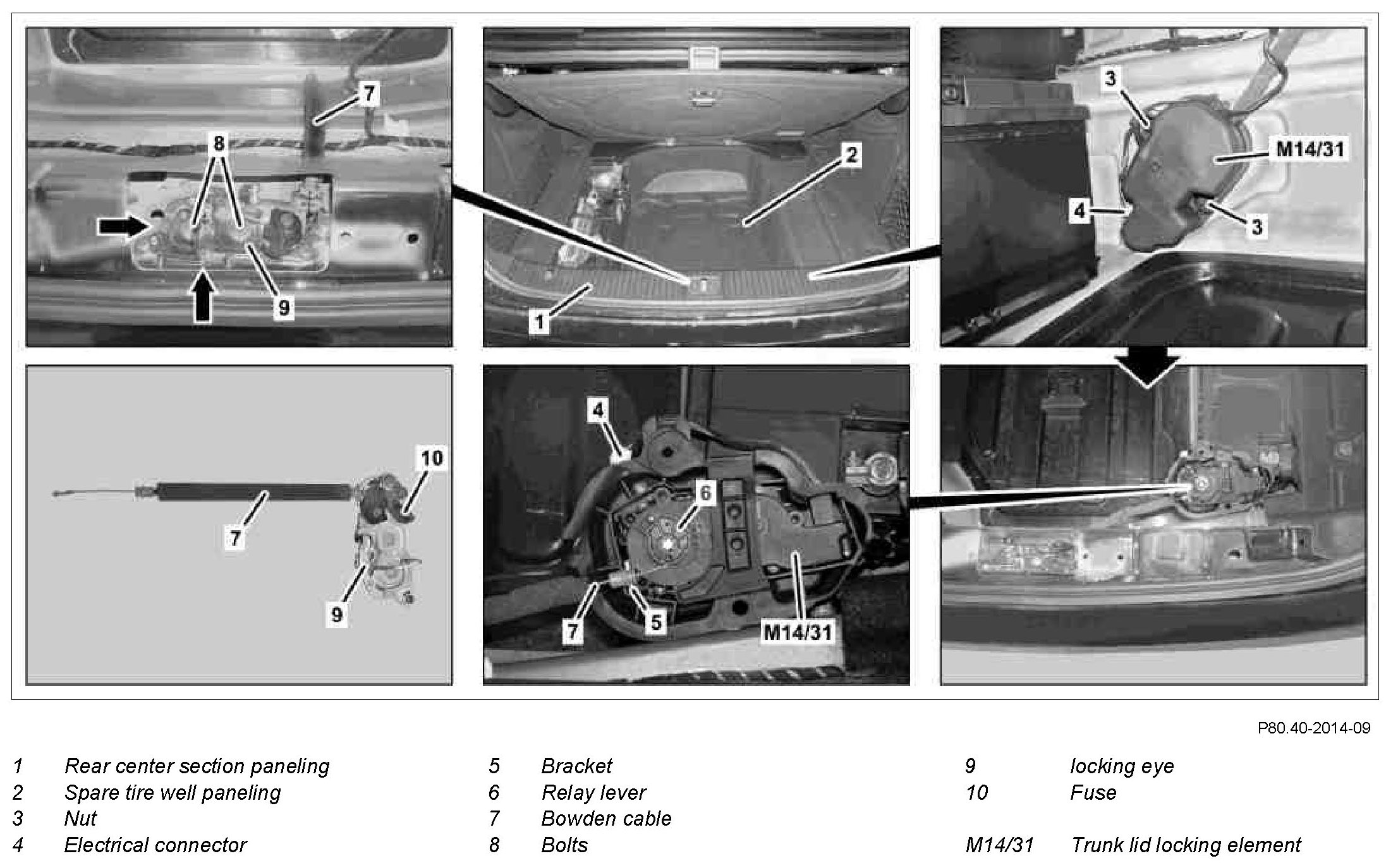 7
8
9
2
1
3
M14/31
4
3
10
7
9
4
6
7
5
M14/31

P80.40-2014-09

1 Rear center section paneling
2 Spare tire well paneling
3 Nut
4 Electrical connector

5 Bracket
6 Relay lever
7 Bowden cable
8 Bolts

9 locking eye
10 Fuse

M14/31 Trunk lid locking element