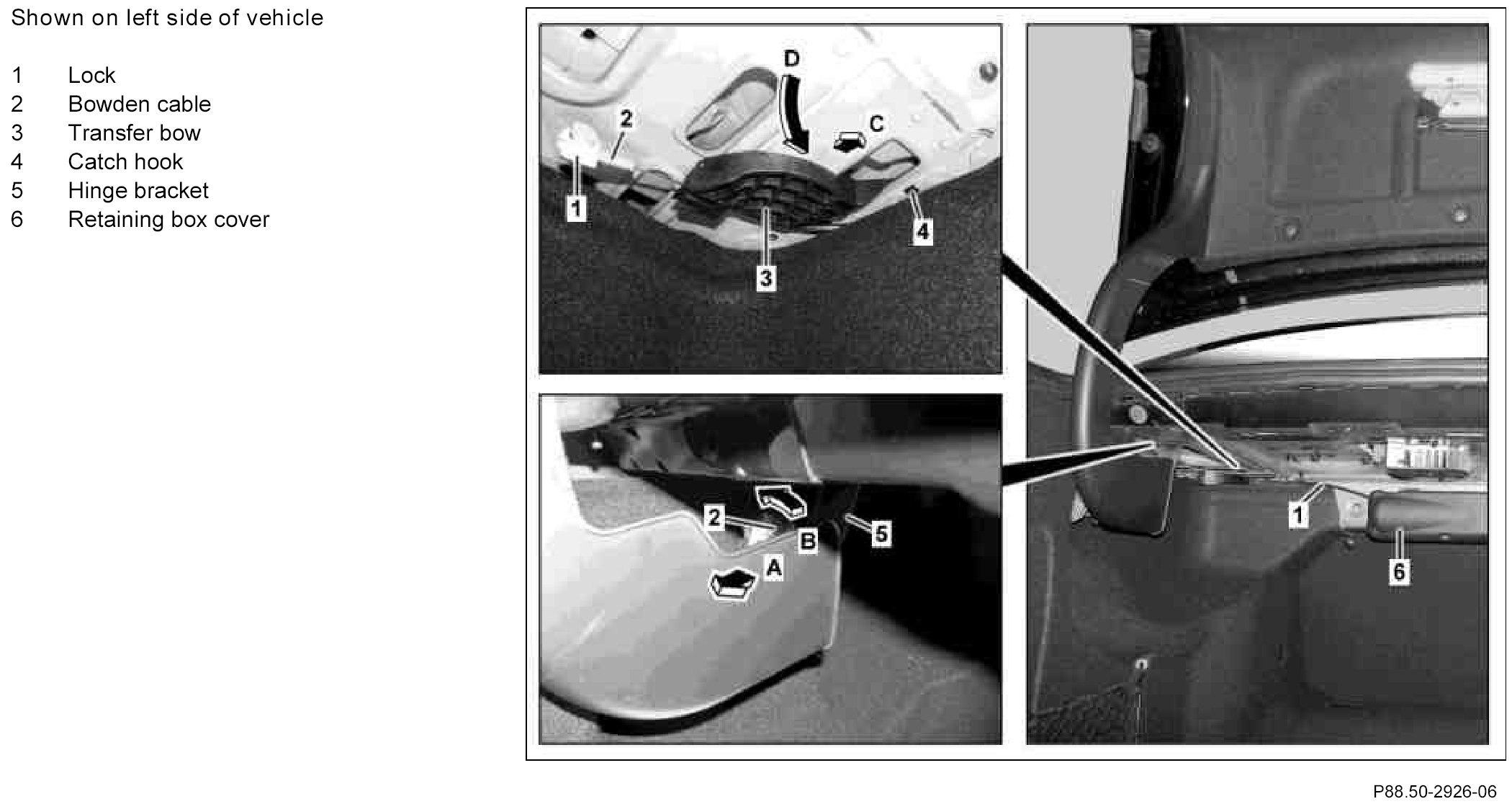 Shown on left side of vehicle

1 Lock
2 Bowden cable
3 Transfer bow
4 Catch hook
5 Hinge bracket
6 Retaining box cover

D
2
C
1
4
3

2
B
5
A

1
6

P88.50-2926-06