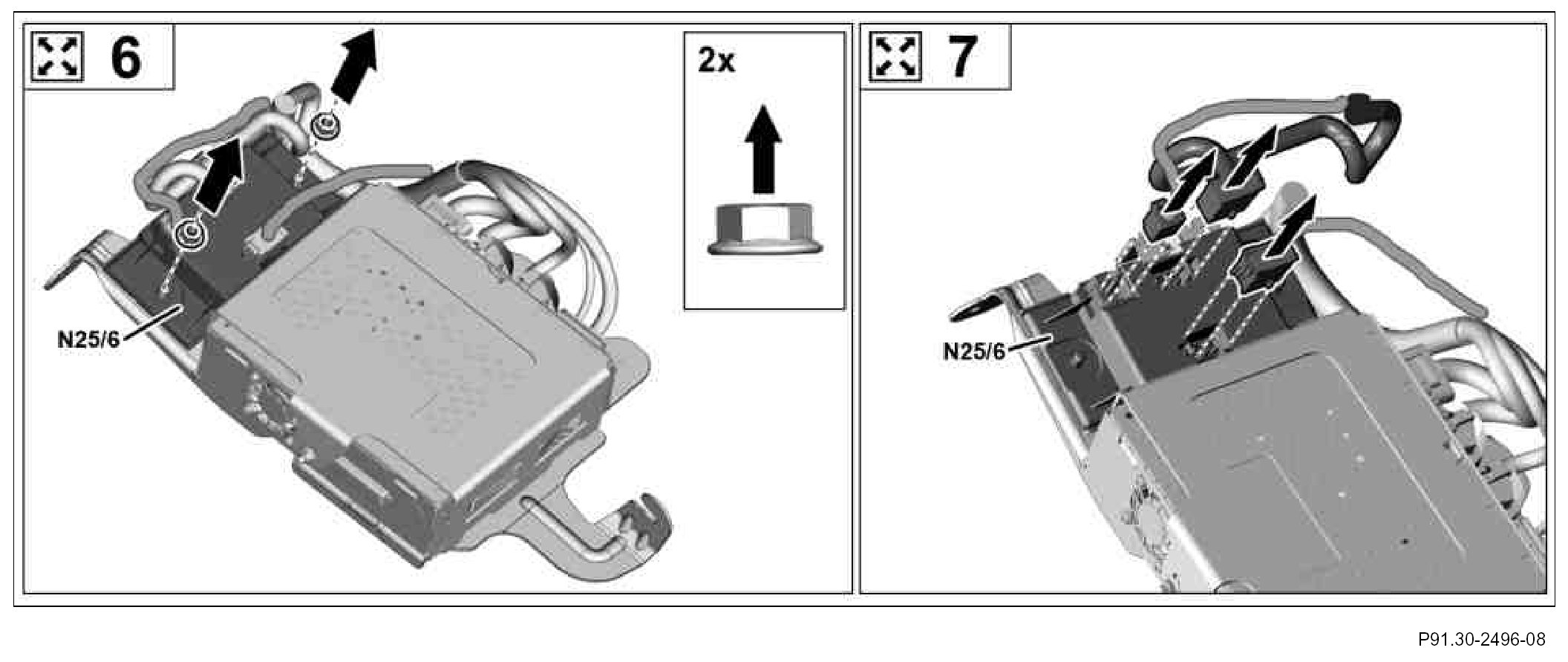 6

2x

N25/6

7

N25/6

P91.30-2496-08